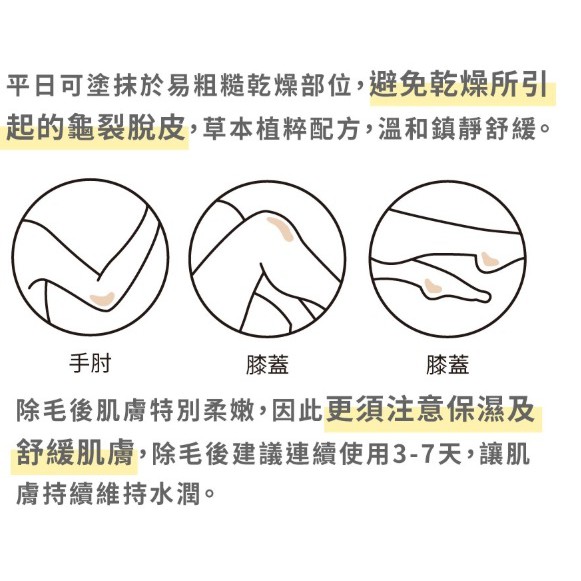 平日可塗抹於易粗糙乾燥部位，避免乾燥所引起的龜裂脫皮，草本植粹配方，溫和鎮靜舒緩。

手肘

膝蓋

膝蓋

除毛後肌膚特別柔嫩，因此更須注意保濕及舒緩肌膚，除毛後建議連續使用3-7天，讓肌膚持續維持水潤。