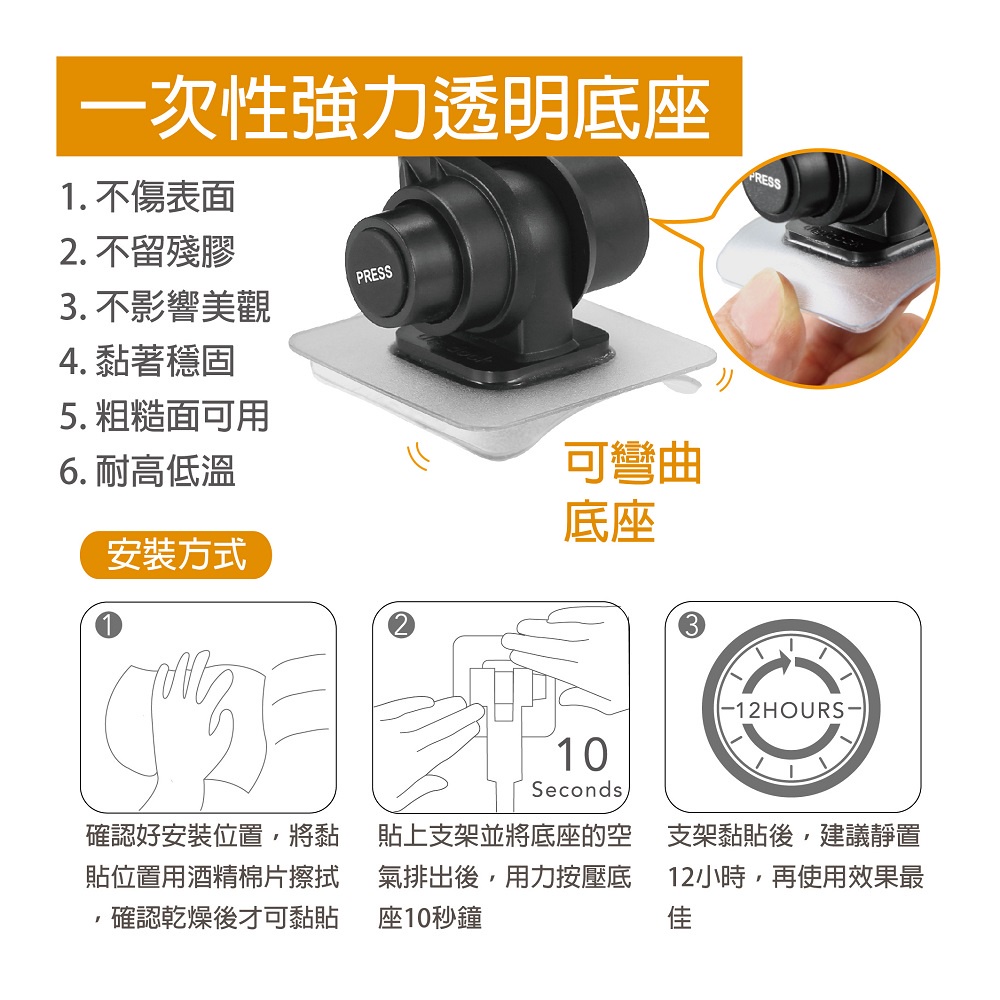 一次性強力透明底座

1. 不傷表面
2. 不留殘膠
3. 不影響美觀
4. 黏著穩固
5. 粗糙面可用
6. 耐高低溫

PRESS

PRESS

可彎曲底座

安裝方式

1

確認好安裝位置，將黏貼位置用酒精棉片擦拭，確認乾燥後才可黏貼

2

10 Seconds

貼上支架並將底座的空氣排出後，用力按壓底座10秒鐘

3

12HOURS

支架黏貼後，建議靜置12小時，再使用效果最佳