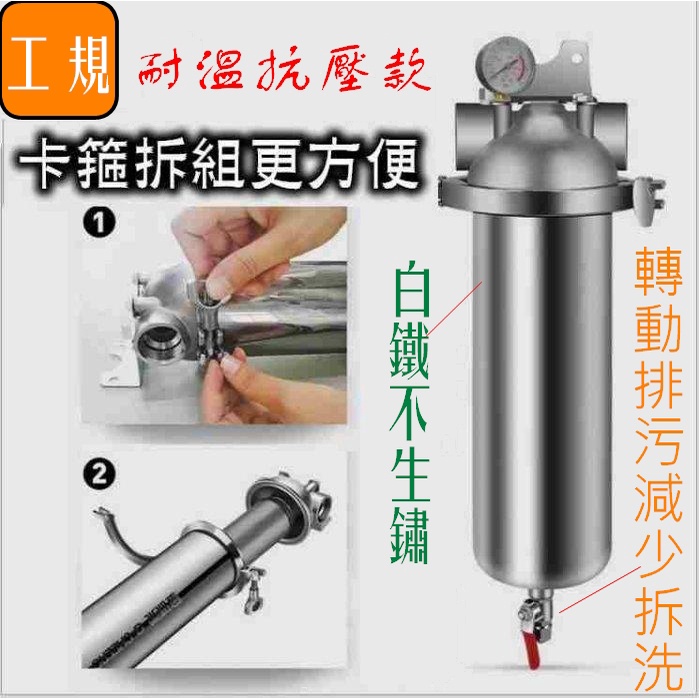 工規

耐溫抗壓款

卡箍拆組更方便

1

2

白鐵不生鏽

轉動排污減少拆洗