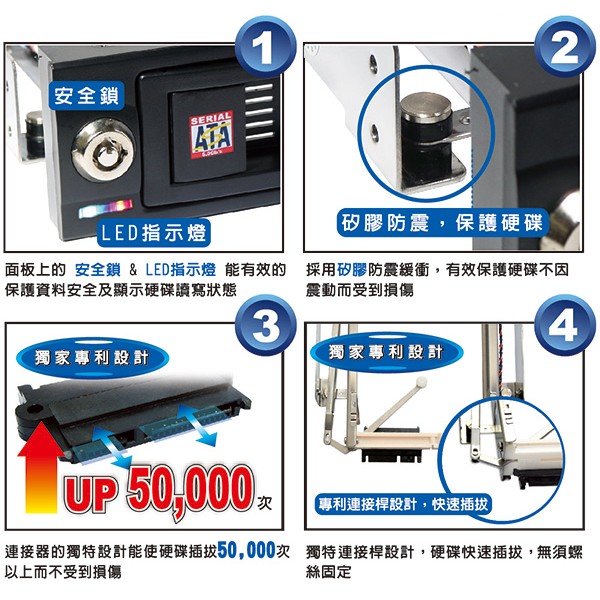 1

安全鎖

SERIAL ATA

LED指示燈

面板上的 安全鎖 & LED指示燈 能有效的保護資料安全及顯示硬碟讀寫狀態

2

矽膠防震，保護硬碟

採用矽膠防震緩衝，有效保護硬碟不因震動而受到損傷

3

獨家專利設計

UP 50,000次

連接器的獨特設計能使硬碟插拔50,000次以上而不受到損傷

4

獨家專利設計

專利連接桿設計，快速插拔

獨特連接桿設計，硬碟快速插拔，無須螺絲固定