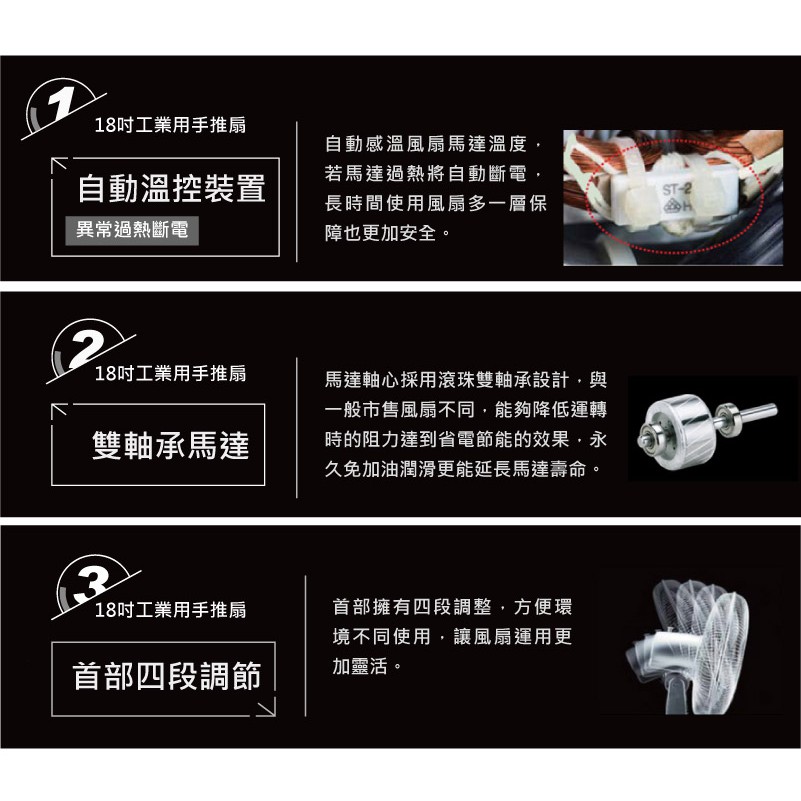 1
18吋工業用手推扇

自動溫控裝置
異常過熱斷電

自動感溫風扇馬達溫度，若馬達過熱將自動斷電，長時間使用風扇多一層保障也更加安全。

ST-2

2
18吋工業用手推扇

雙軸承馬達

馬達軸心採用滾珠雙軸承設計，與一般市售風扇不同，能夠降低運轉時的阻力達到省電節能的效果，永久免加油潤滑更能延長馬達壽命。

3
18吋工業用手推扇

首部四段調節

首部擁有四段調整，方便環境不同使用，讓風扇運用更加靈活。