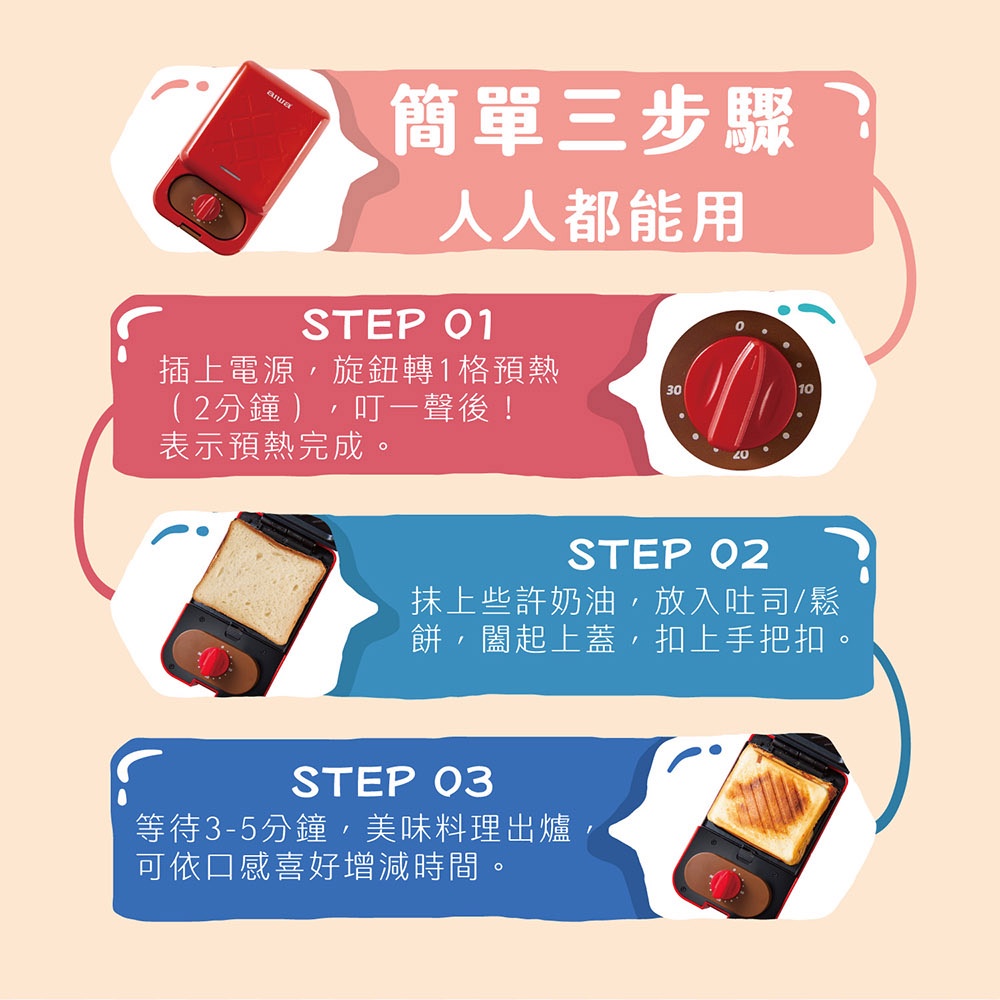 aiwa

簡單三步驟
人人都能用

STEP 01
插上電源，旋鈕轉1格預熱（2分鐘），叮一聲後！表示預熱完成。

0
10
20
30

STEP 02
抹上些許奶油，放入吐司/鬆餅，闔起上蓋，扣上手把扣。

STEP 03
等待3-5分鐘，美味料理出爐，可依口感喜好增減時間。