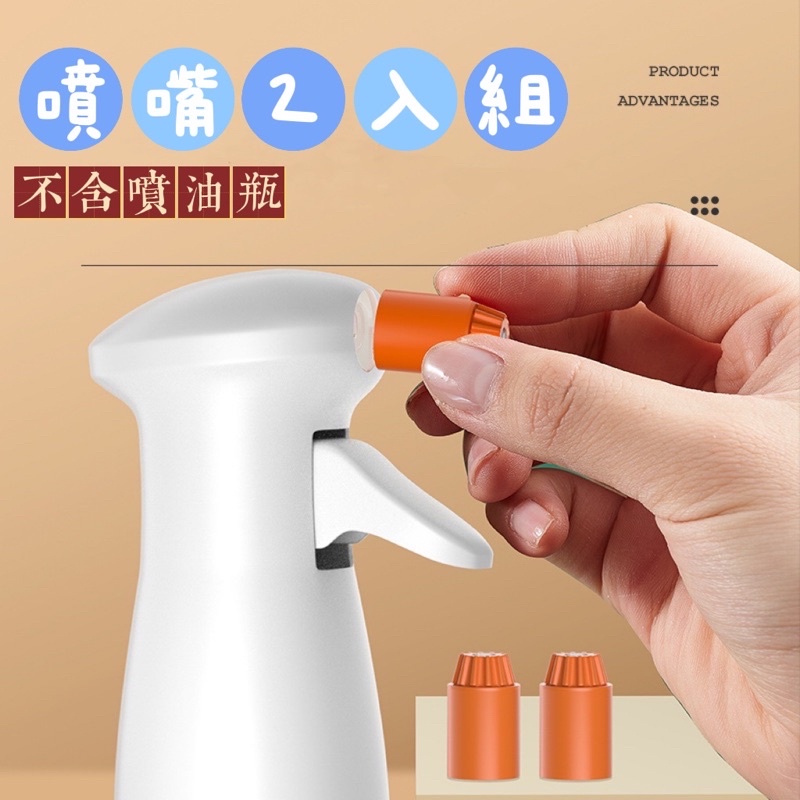 噴嘴2入組

PRODUCT
ADVANTAGES

不含噴油瓶