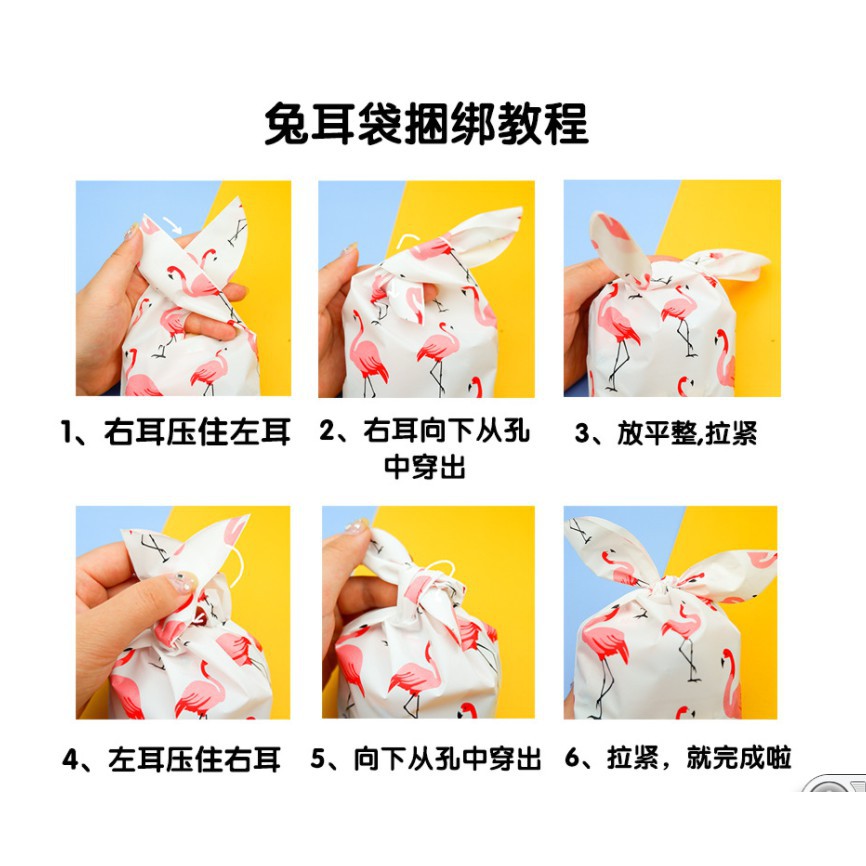 兔耳袋捆绑教程

1、右耳压住左耳

2、右耳向下从孔中穿出

3、放平整,拉紧

4、左耳压住右耳

5、向下从孔中穿出

6、拉紧，就完成啦