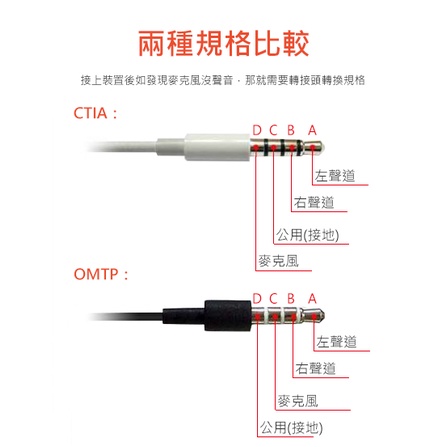 兩種規格比較

接上裝置後如發現麥克風沒聲音，那就需要轉接頭轉換規格

CTIA：

D C B A

左聲道

右聲道

公用(接地)

麥克風

OMTP：

D C B A

左聲道

右聲道

麥克風

公用(接地)