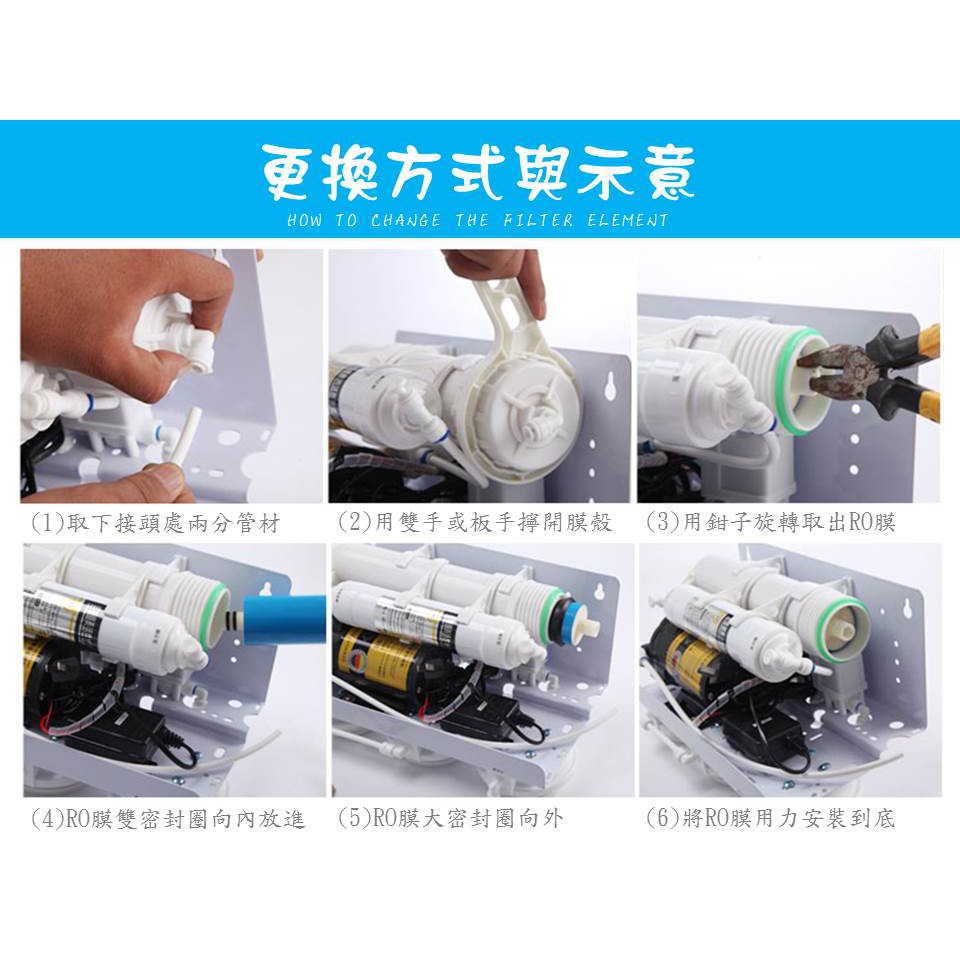 更換方式與示意
HOW TO CHANGE THE FILTER ELEMENT

(1)取下接頭處兩分管材

(2)用雙手或板手擰開膜殼

(3)用鉗子旋轉取出RO膜

(4)RO膜雙密封圈向內放進

(5)RO膜大密封圈向外

(6)將RO膜用力安裝到底