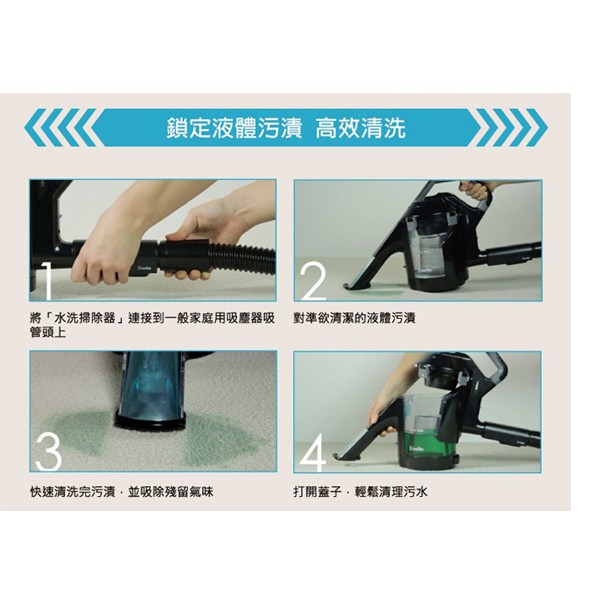 鎖定液體污漬 高效清洗

1

將「水洗掃除器」連接到一般家庭用吸塵器吸管頭上

2

對準欲清潔的液體污漬

3

快速清洗完污漬，並吸除殘留氣味

4

打開蓋子，輕鬆清理污水