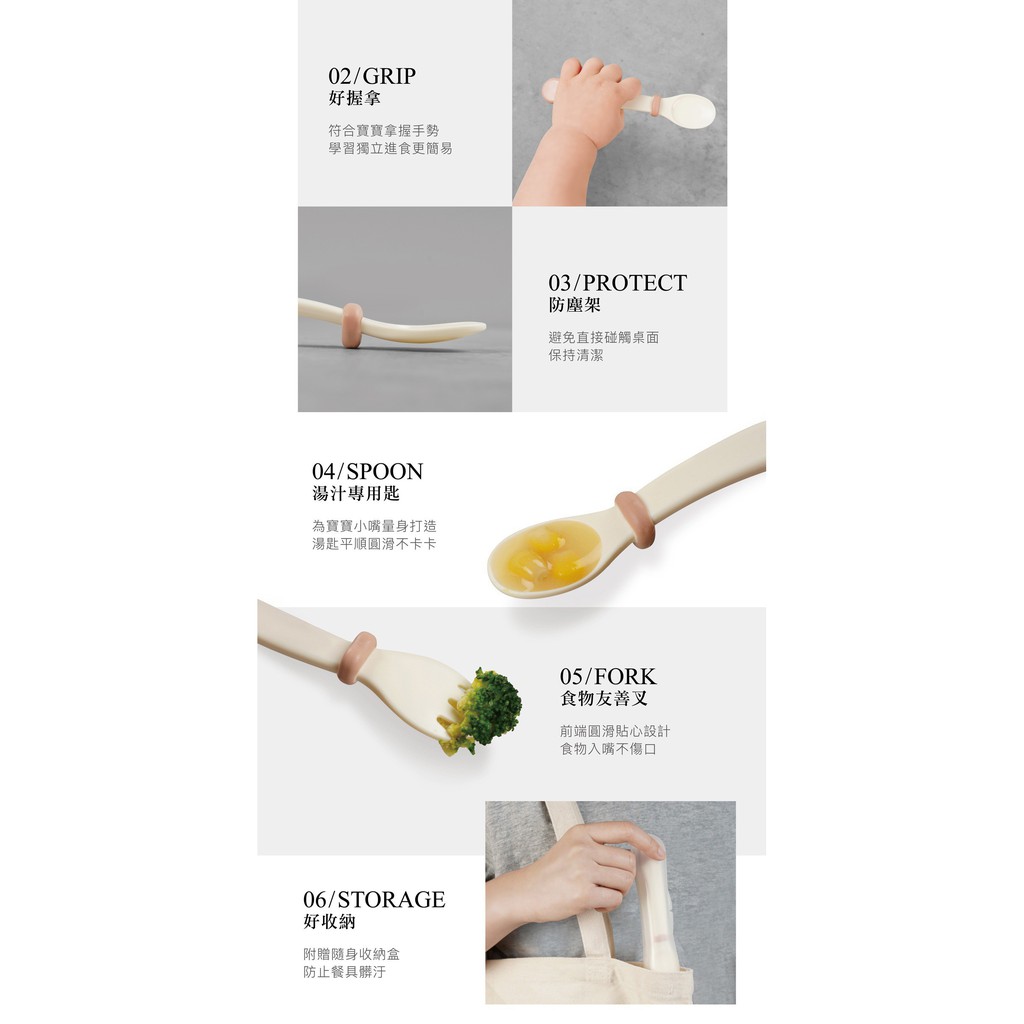 02/GRIP
好握拿

符合寶寶拿握手勢
學習獨立進食更簡易

03/PROTECT
防塵架

避免直接碰觸桌面
保持清潔

04/SPOON
湯汁專用匙

為寶寶小嘴量身打造
湯匙平順圓滑不卡卡

05/FORK
食物友善叉

前端圓滑貼心設計
食物入嘴不傷口

06/STORAGE
好收納

附贈隨身收納盒
防止餐具髒汙