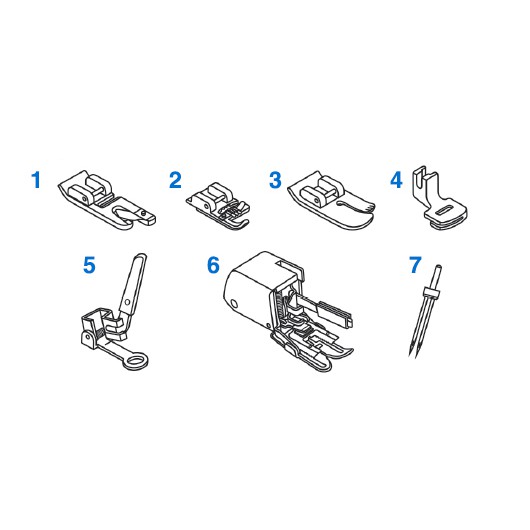 1
2
3
4
5
6
7