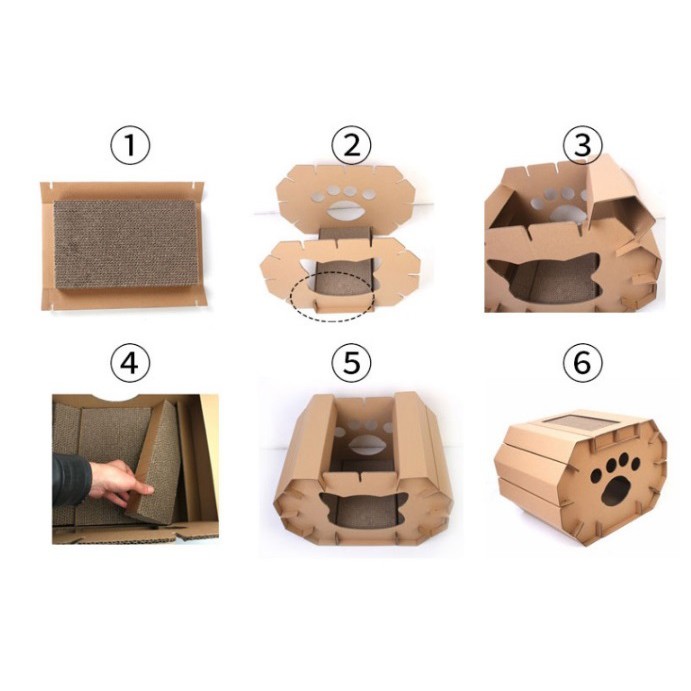 ①
②
③
④
⑤
⑥