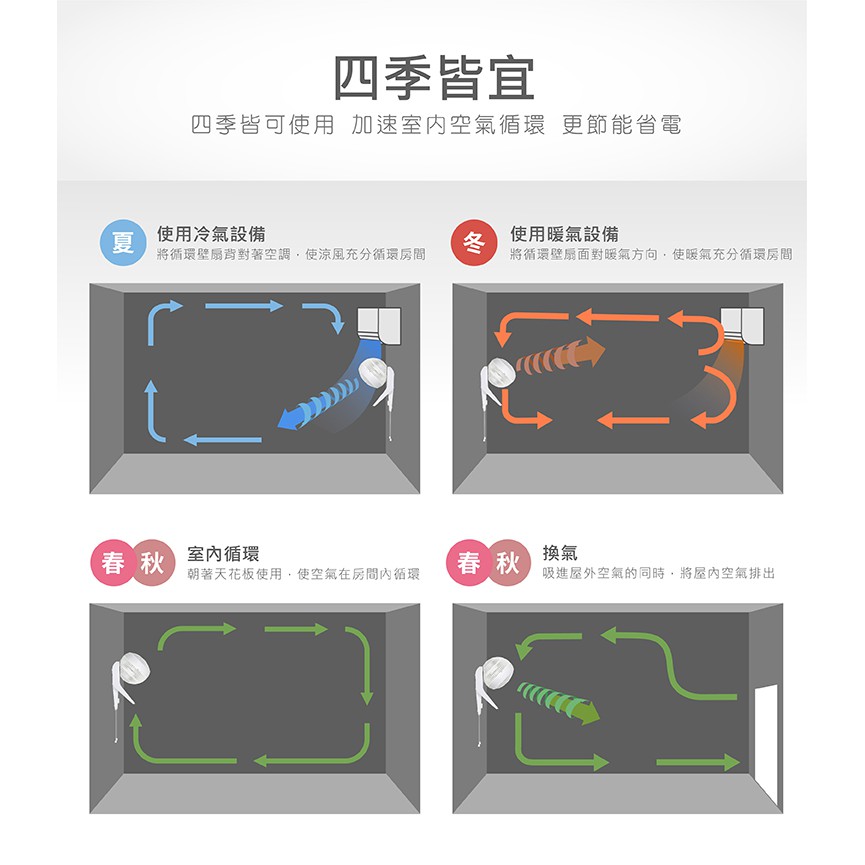 四季皆宜

四季皆可使用 加速室內空氣循環 更節能省電

夏 使用冷氣設備
將循環壁扇背對著空調，使涼風充分循環房間

冬 使用暖氣設備
將循環壁扇面對暖氣方向，使暖氣充分循環房間

春 秋 室內循環
朝著天花板使用，使空氣在房間內循環

春 秋 換氣
吸進屋外空氣的同時，將屋內空氣排出