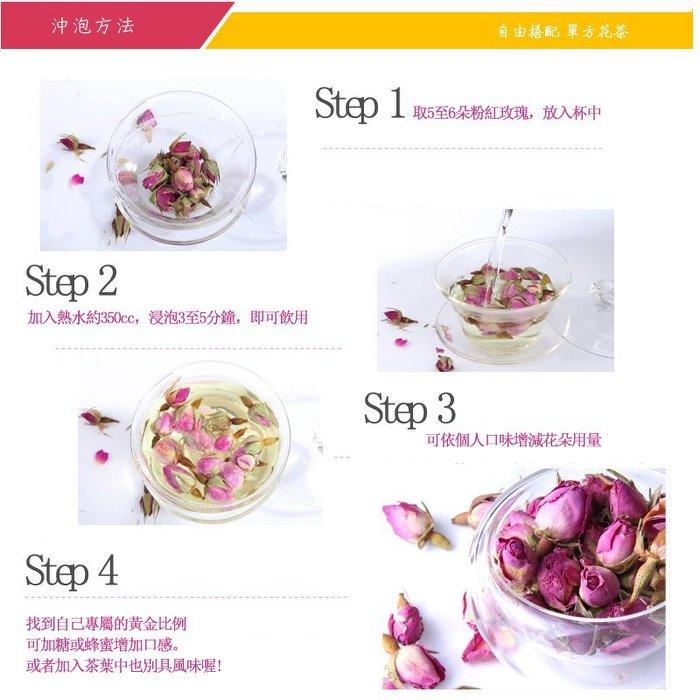 沖泡方法

自由搭配 單方花茶

Step 1 取5至6朵粉紅玫瑰，放入杯中

Step 2
加入熱水約350cc，浸泡3至5分鐘，即可飲用

Step 3
可依個人口味增減花朵用量

Step 4

找到自己專屬的黃金比例
可加糖或蜂蜜增加口感。
或者加入茶葉中也別具風味喔!