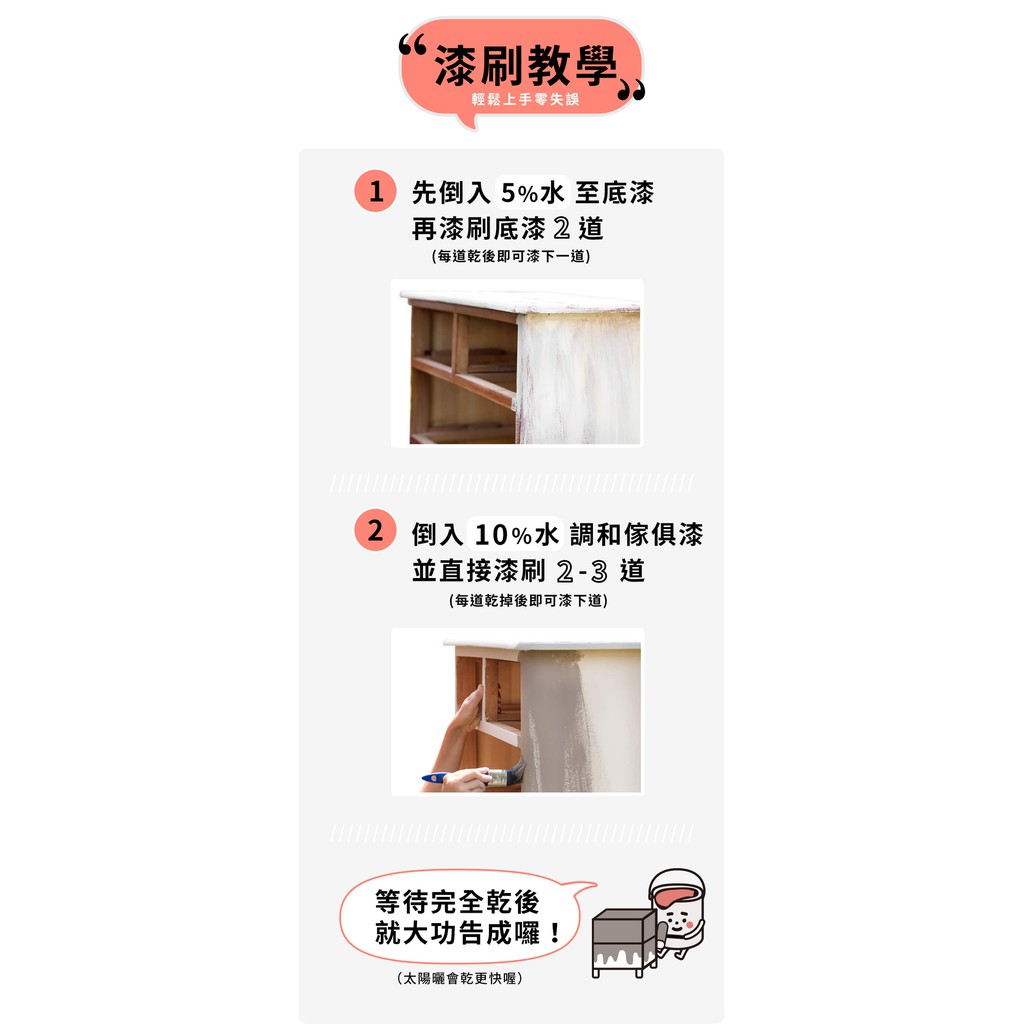 “漆刷教學”
輕鬆上手零失誤

1 先倒入 5%水 至底漆
再漆刷底漆 2 道
(每道乾後即可漆下一道)

2 倒入 10%水 調和傢俱漆
並直接漆刷 2-3 道
(每道乾掉後即可漆下道)

等待完全乾後
就大功告成囉！
(太陽曬會乾更快喔)