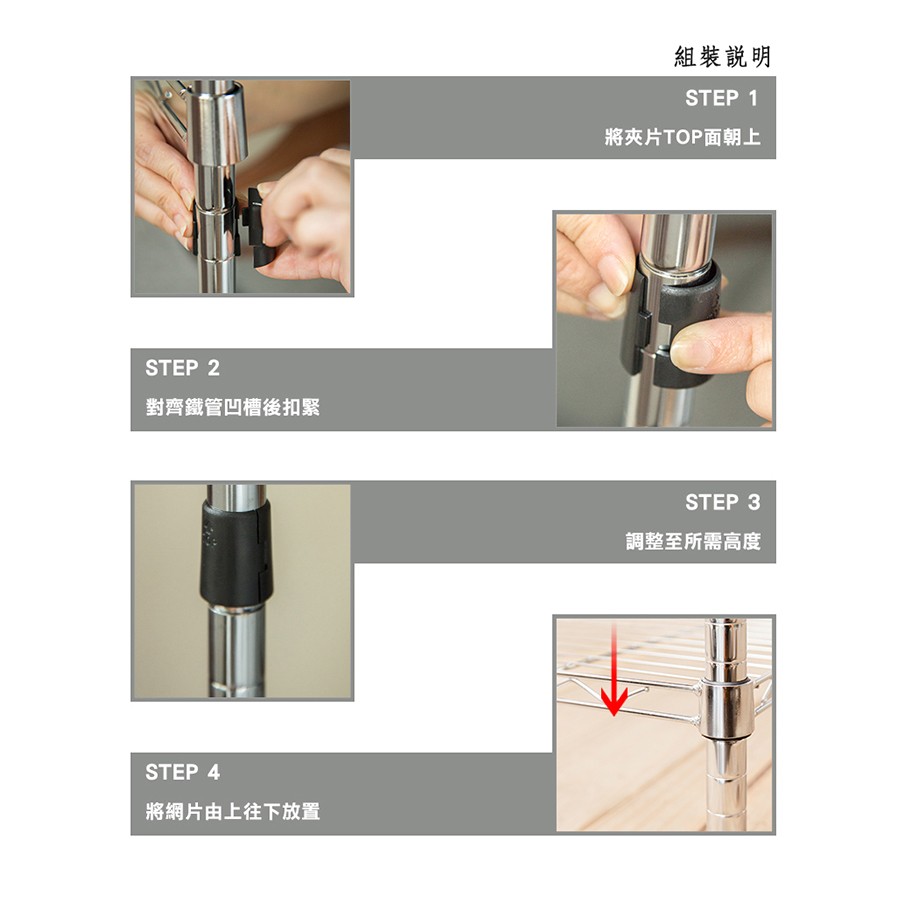 組裝說明

STEP 1

將夾片TOP面朝上

STEP 2

對齊鐵管凹槽後扣緊

STEP 3

調整至所需高度

STEP 4

將網片由上往下放置