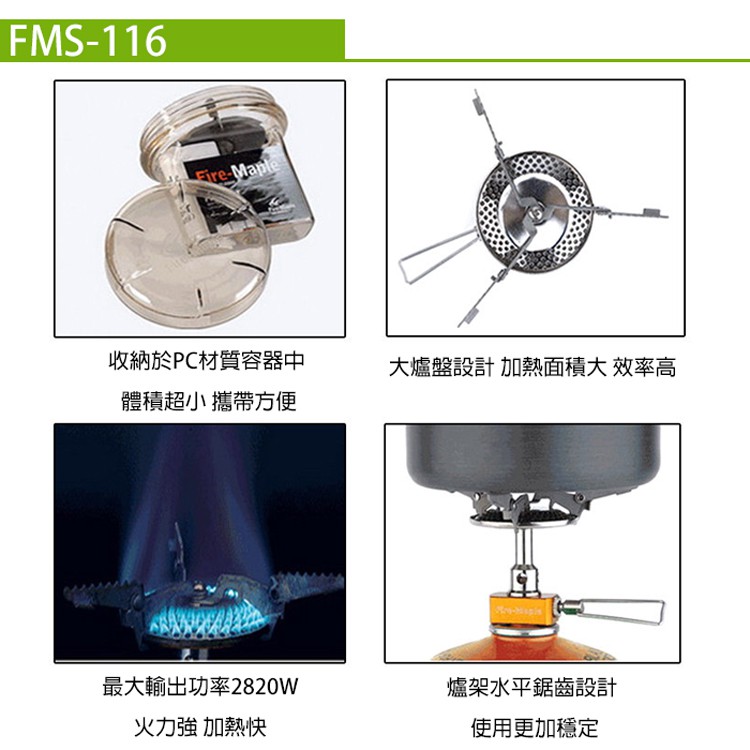 FMS-116

Fire-Maple

收納於PC材質容器中
體積超小 攜帶方便

大爐盤設計 加熱面積大 效率高

最大輸出功率2820W
火力強 加熱快

Fire-Maple

爐架水平鋸齒設計
使用更加穩定