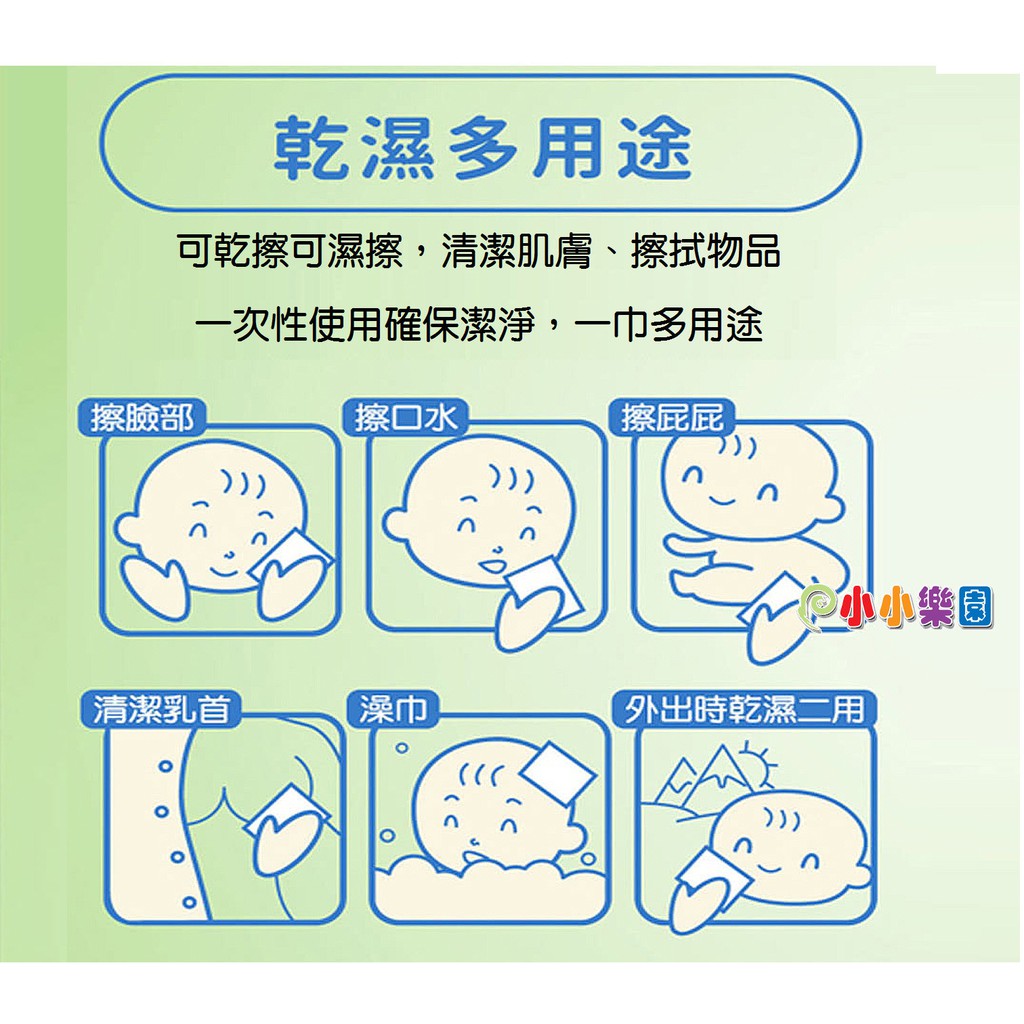 乾濕多用途

可乾擦可濕擦，清潔肌膚、擦拭物品

一次性使用確保潔淨，一巾多用途

擦臉部

擦口水

擦屁屁

小小樂園

清潔乳首

澡巾

外出時乾濕二用