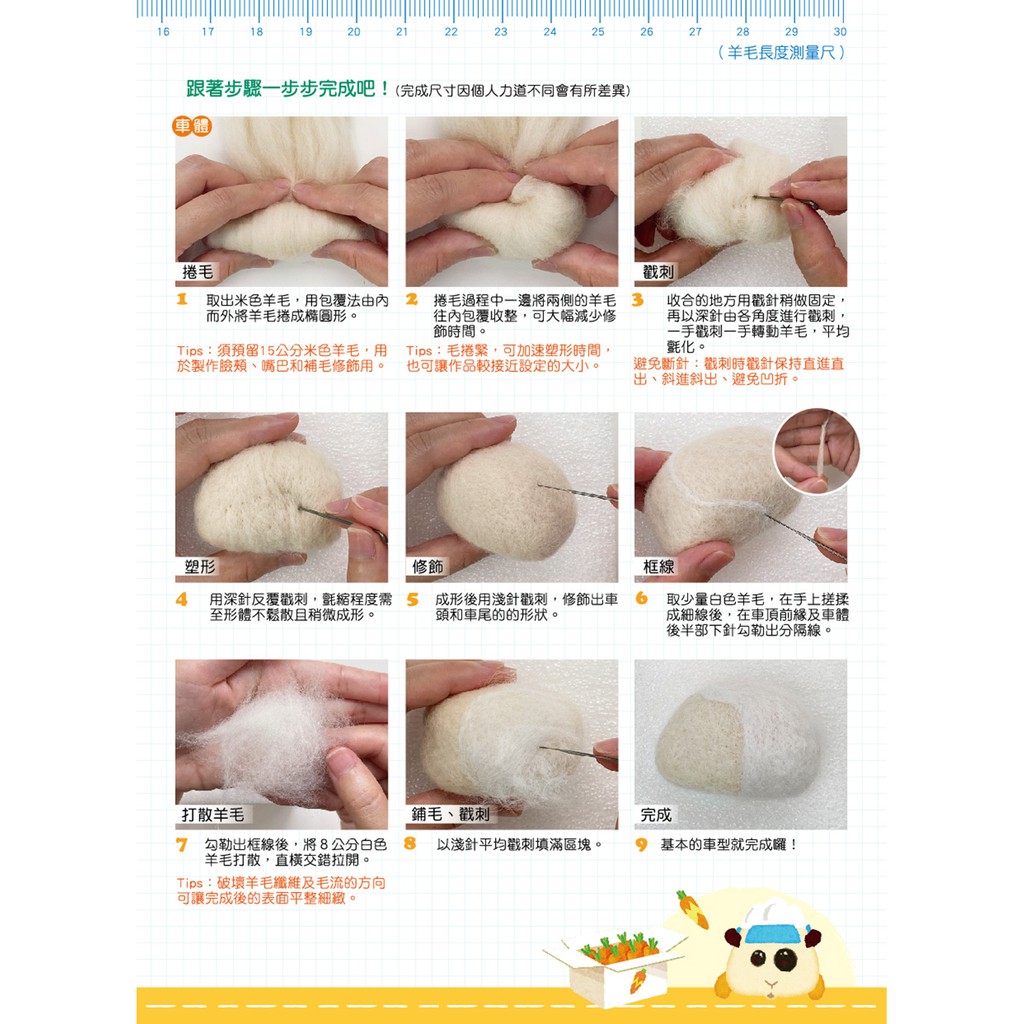 16 17 18 19 20 21 22 23 24 25 26 27 28 29 30
（羊毛長度測量尺）

跟著步驟一步步完成吧！（完成尺寸因個人力道不同會有所差異）

車體

捲毛

1 取出米色羊毛，用包覆法由內而外將羊毛捲成橢圓形。

Tips：須預留15公分米色羊毛，用於製作臉頰、嘴巴和補毛修飾用。

2 捲毛過程中一邊將兩側的羊毛往內包覆收整，可大幅減少修飾時間。

Tips：毛捲緊，可加速塑形時間，也可讓作品較接近設定的大小。

戳刺

3 收合的地方用戳針稍做固定，再以深針由各角度進行戳刺，一手戳刺一手轉動羊毛，平均氈化。

避免斷針：戳刺時戳針保持直進直出、斜進斜出、避免凹折。

塑形

4 用深針反覆戳刺，氈縮程度需至形體不鬆散且稍微成形。

修飾

5 成形後用淺針戳刺，修飾出車頭和車尾的的形狀。

框線

6 取少量白色羊毛，在手上搓揉成細線後，在車頂前緣及車體後半部下針勾勒出分隔線。

打散羊毛

7 勾勒出框線後，將 8 公分白色羊毛打散，直橫交錯拉開。

Tips：破壞羊毛纖維及毛流的方向可讓完成後的表面平整細緻。

鋪毛、戳刺

8 以淺針平均戳刺填滿區塊。

完成

9 基本的車型就完成囉！