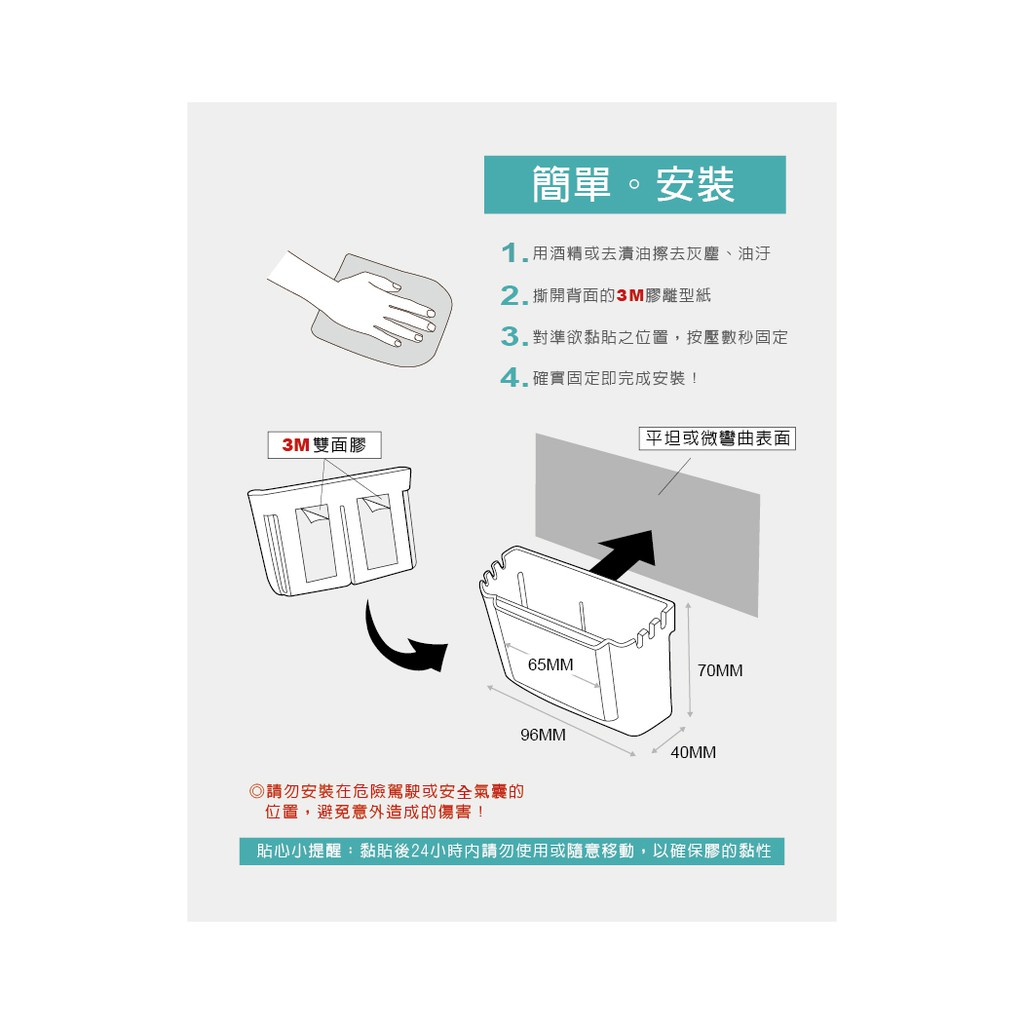 簡單。安裝

1. 用酒精或去漬油擦去灰塵、油汙
2. 撕開背面的3M膠離型紙
3. 對準欲黏貼之位置，按壓數秒固定
4. 確實固定即完成安裝！

3M雙面膠

平坦或微彎曲表面

65MM

70MM

96MM

40MM

◎請勿安裝在危險駕駛或安全氣囊的位置，避免意外造成的傷害！

貼心小提醒：黏貼後24小時內請勿使用或隨意移動，以確保膠的黏性