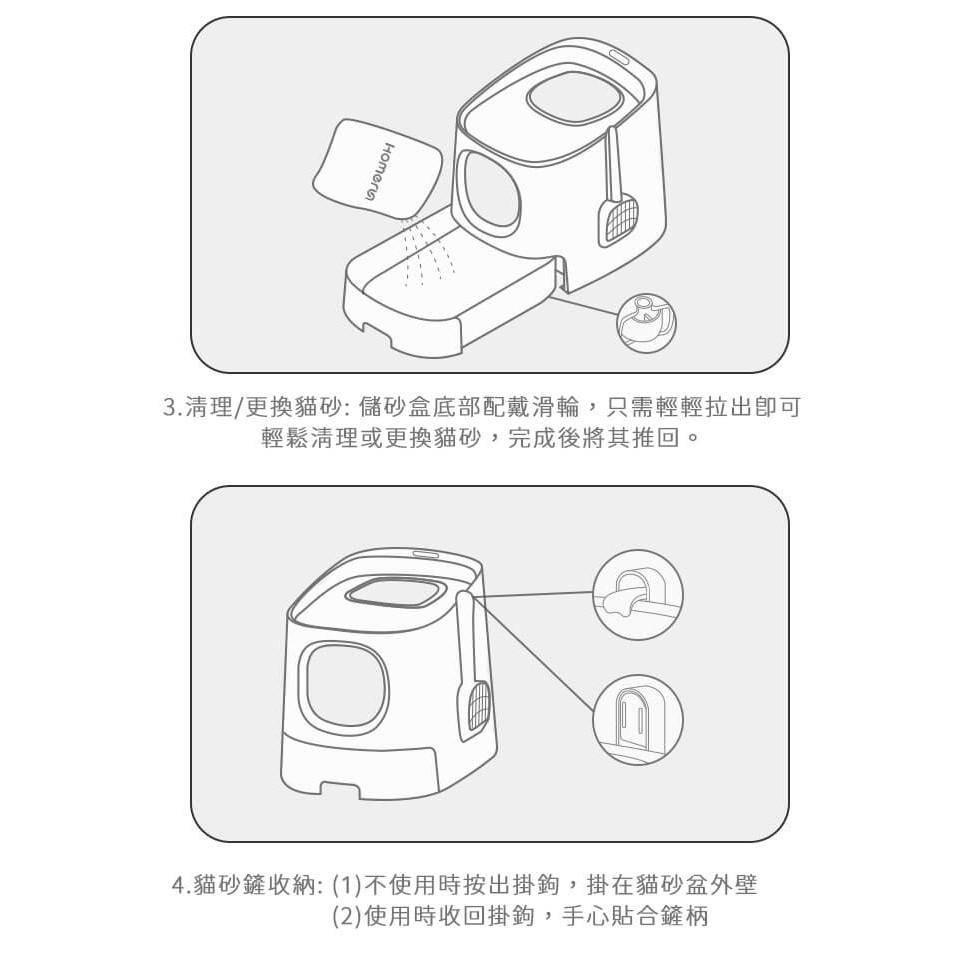 Homerun

3.清理/更換貓砂: 儲砂盒底部配戴滑輪，只需輕輕拉出即可輕鬆清理或更換貓砂，完成後將其推回。

4.貓砂鏟收納: (1)不使用時按出掛鉤，掛在貓砂盆外壁
(2)使用時收回掛鉤，手心貼合鏟柄