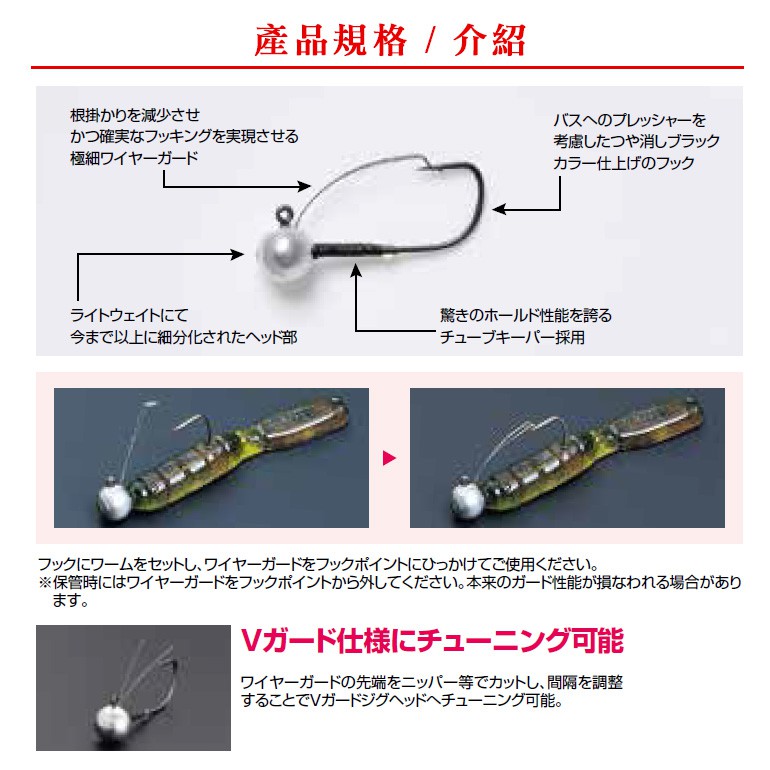 產品規格 / 介紹

根掛かりを減少させ
かつ確実なフッキングを実現させる
極細ワイヤーガード

バスへのプレッシャーを
考慮したつや消しブラック
カラー仕上げのフック

ライトウェイトにて
今まで以上に細分化されたヘッド部

驚きのホールド性能を誇る
チューブキーパー採用

フックにワームをセットし、ワイヤーガードをフックポイントにひっかけてご使用ください。
※保管時にはワイヤーガードをフックポイントから外してください。本来のガード性能が損なわれる場合があります。

Vガード仕様にチューニング可能

ワイヤーガードの先端をニッパー等でカットし、間隔を調整することでVガードジグヘッドへチューニング可能。