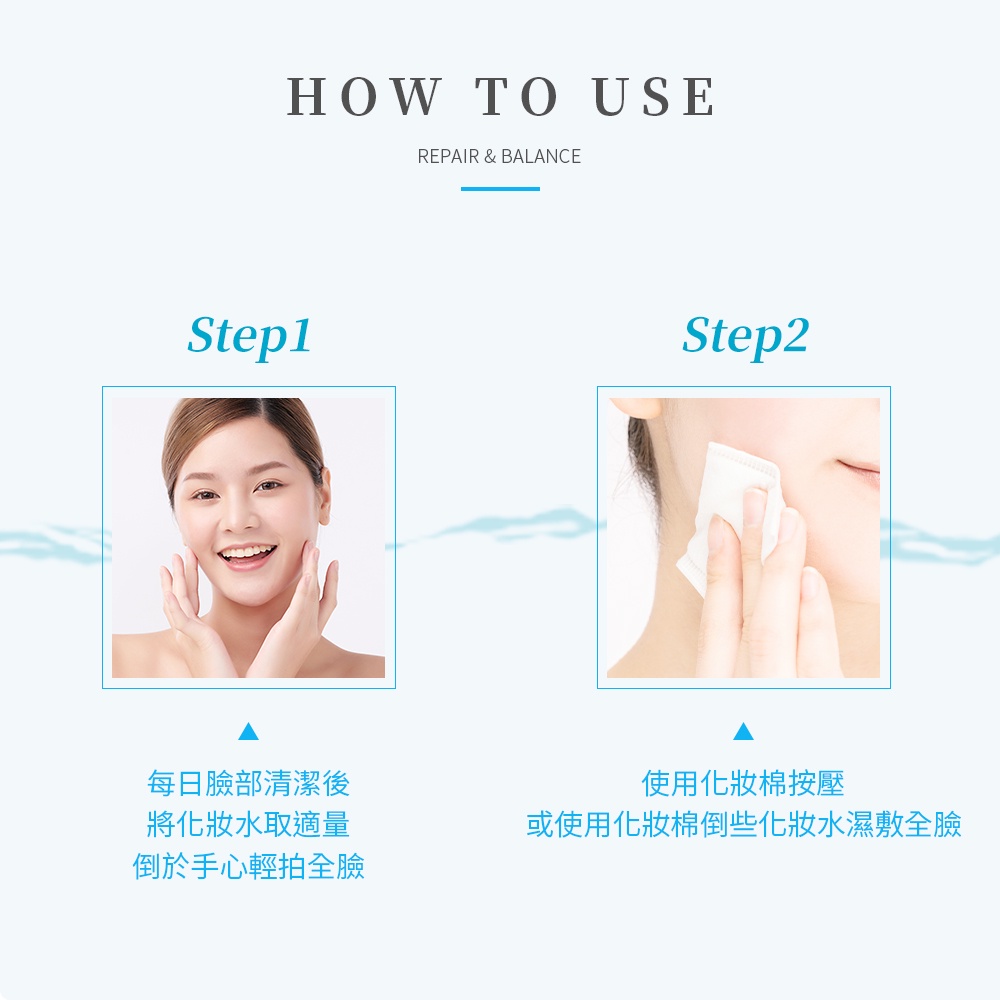 HOW TO USE

REPAIR & BALANCE

Step1

每日臉部清潔後
將化妝水取適量
倒於手心輕拍全臉

Step2

使用化妝棉按壓
或使用化妝棉倒些化妝水濕敷全臉