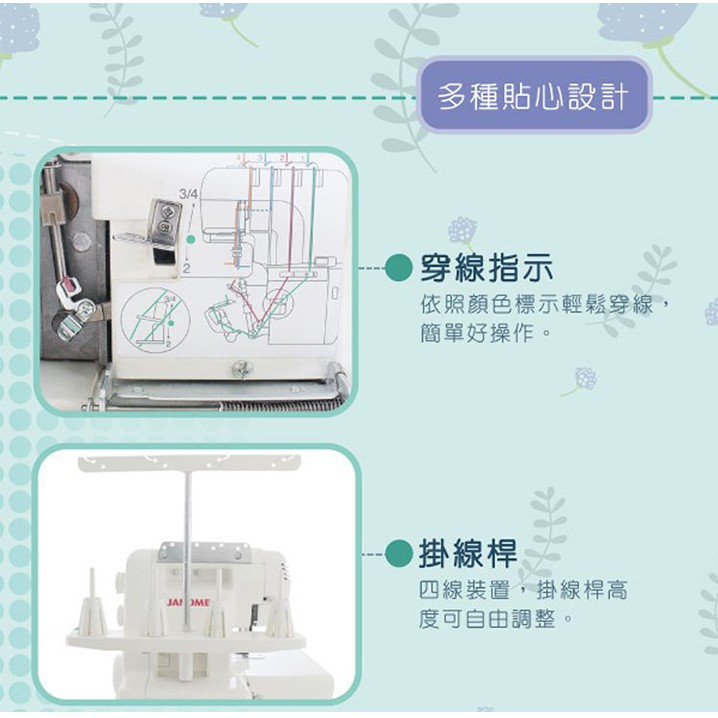 多種貼心設計

4 3 2 1

3/4

2

3/4

2

穿線指示

依照顏色標示輕鬆穿線，簡單好操作。

JANOME

掛線桿

四線裝置，掛線桿高度可自由調整。