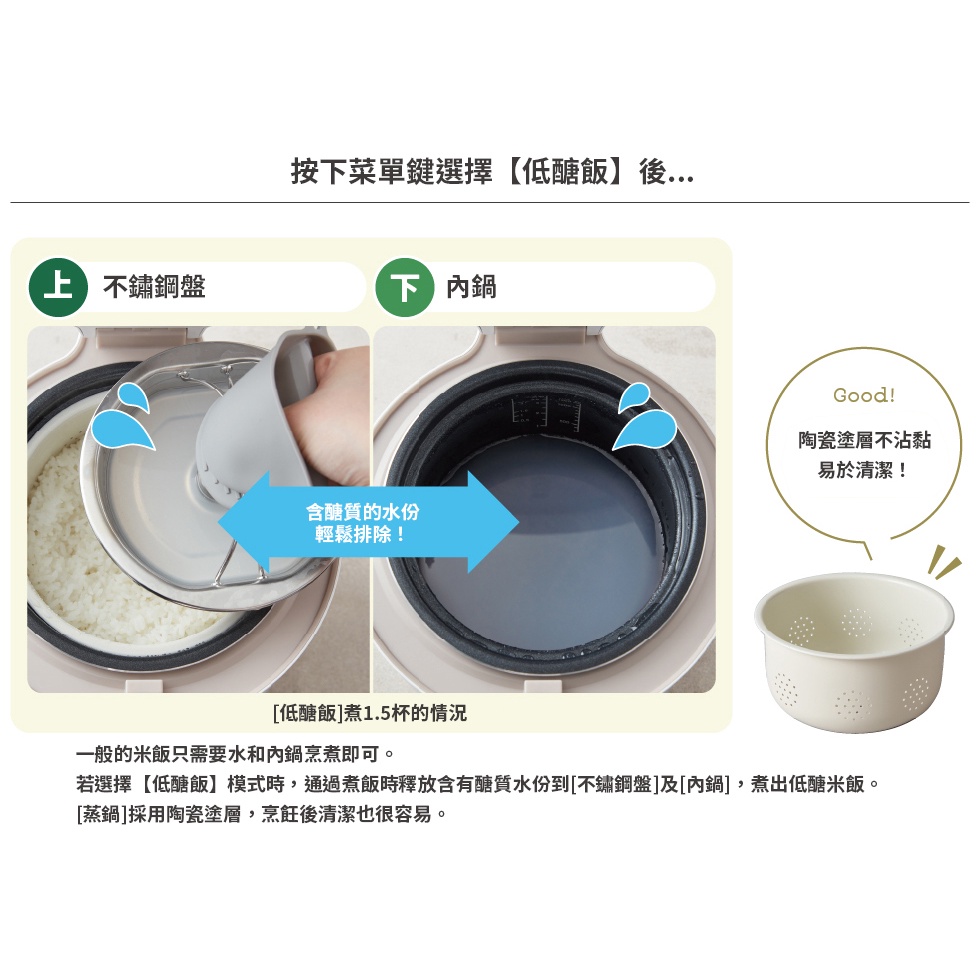 按下菜單鍵選擇【低醣飯】後...

上 不鏽鋼盤

下 內鍋

含醣質的水份
輕鬆排除！

Good!
陶瓷塗層不沾黏
易於清潔！

[低醣飯]煮1.5杯的情況

一般的米飯只需要水和內鍋烹煮即可。
若選擇【低醣飯】模式時，通過煮飯時釋放含有醣質水份到[不鏽鋼盤]及[內鍋]，煮出低醣米飯。
[蒸鍋]採用陶瓷塗層，烹飪後清潔也很容易。