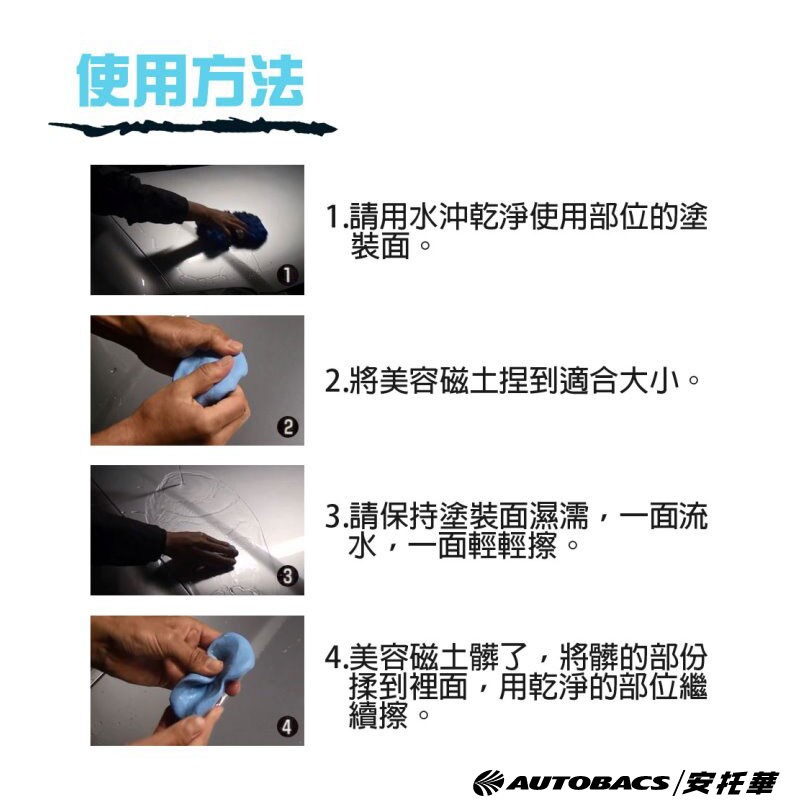 使用方法

1

1.請用水沖乾淨使用部位的塗裝面。

2

2.將美容磁土捏到適合大小。

3

3.請保持塗裝面濕濡，一面流水，一面輕輕擦。

4

4.美容磁土髒了，將髒的部份揉到裡面，用乾淨的部位繼續擦。

AUTOBACS/安托華