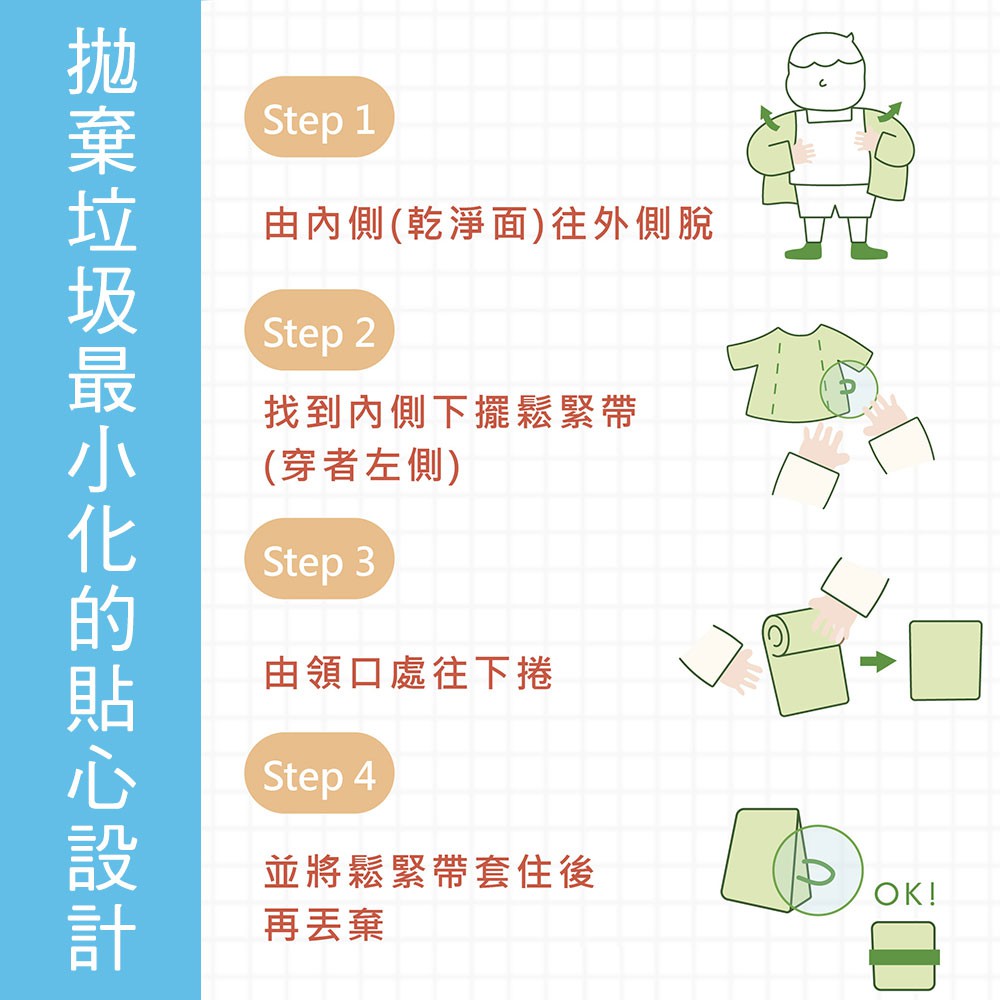 拋棄垃圾最小化的貼心設計

Step 1

由內側(乾淨面)往外側脫

Step 2

找到內側下擺鬆緊帶
(穿者左側)

Step 3

由領口處往下捲

Step 4

並將鬆緊帶套住後
再丟棄

OK!