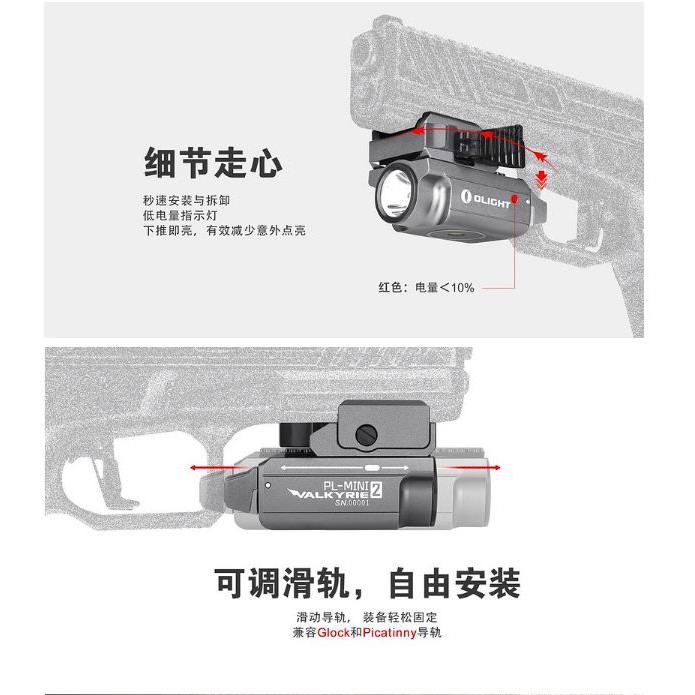 细节走心

秒速安装与拆卸
低电量指示灯
下推即亮，有效减少意外点亮

OLIGHT

红色：电量＜10%

PL-MINI 2
VALKYRIE
SN:00001

可调滑轨，自由安装

滑动导轨，装备轻松固定
兼容Glock和Picatinny导轨