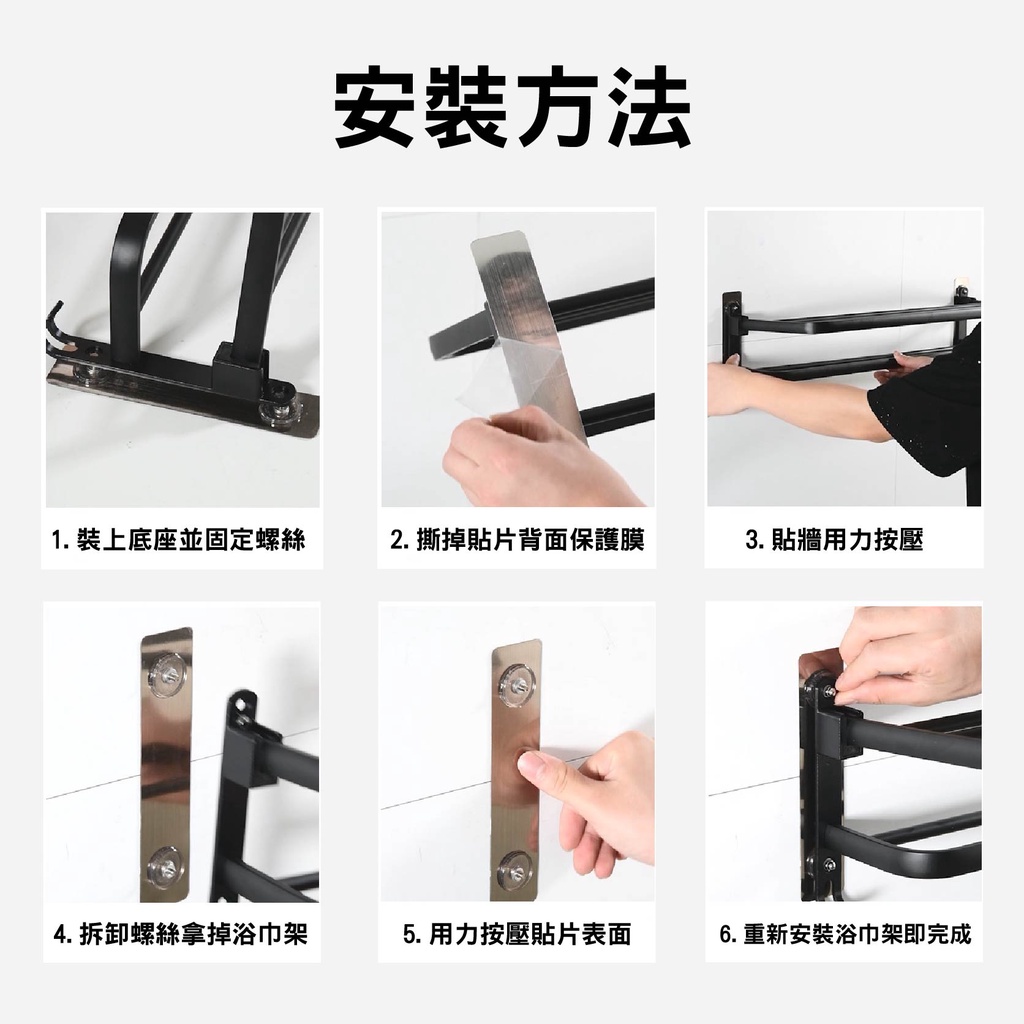 安裝方法

1. 裝上底座並固定螺絲

2. 撕掉貼片背面保護膜

3. 貼牆用力按壓

4. 拆卸螺絲拿掉浴巾架

5. 用力按壓貼片表面

6. 重新安裝浴巾架即完成