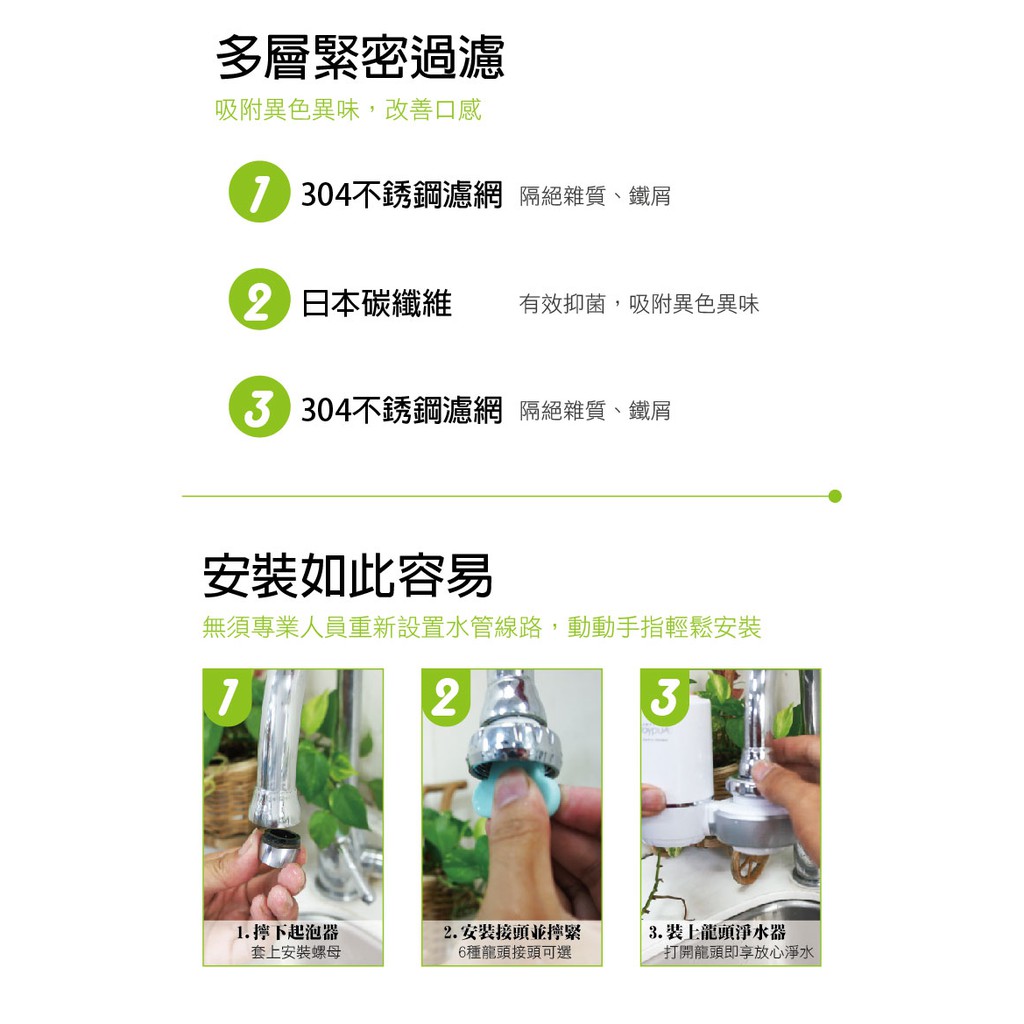 多層緊密過濾

吸附異色異味，改善口感

1 304不銹鋼濾網 隔絕雜質、鐵屑

2 日本碳纖維 有效抑菌，吸附異色異味

3 304不銹鋼濾網 隔絕雜質、鐵屑

安裝如此容易

無須專業人員重新設置水管線路，動動手指輕鬆安裝

1

1. 擰下起泡器
套上安裝螺母

2

2. 安裝接頭並擰緊
6種龍頭接頭可選

3

3. 裝上龍頭淨水器
打開龍頭即享放心淨水