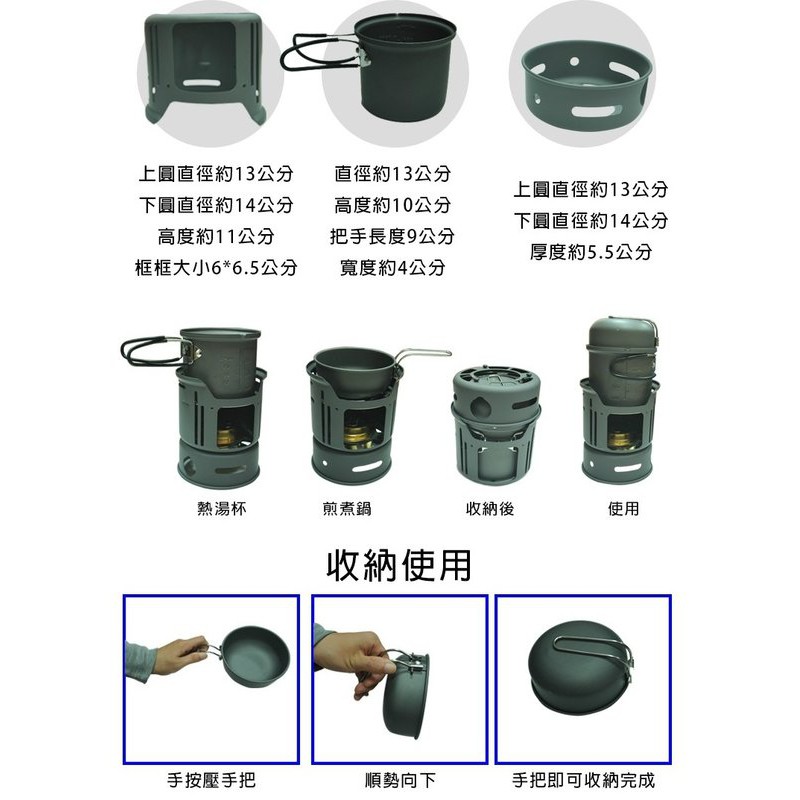 上圓直徑約13公分
下圓直徑約14公分
高度約11公分
框框大小6*6.5公分

直徑約13公分
高度約10公分
把手長度9公分
寬度約4公分

上圓直徑約13公分
下圓直徑約14公分
厚度約5.5公分

熱湯杯

煎煮鍋

收納後

使用

收納使用

手按壓手把

順勢向下

手把即可收納完成