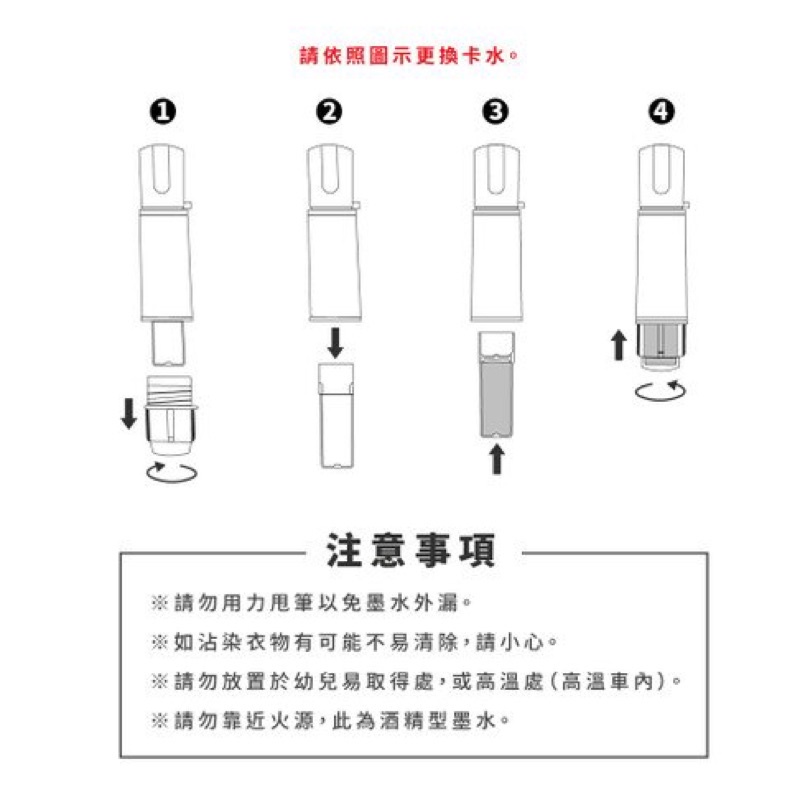 請依照圖示更換卡水。

❶ ❷ ❸ ❹

注意事項

※請勿用力甩筆以免墨水外漏。

※如沾染衣物有可能不易清除，請小心。

※請勿放置於幼兒易取得處，或高溫處（高溫車內）。

※請勿靠近火源，此為酒精型墨水。