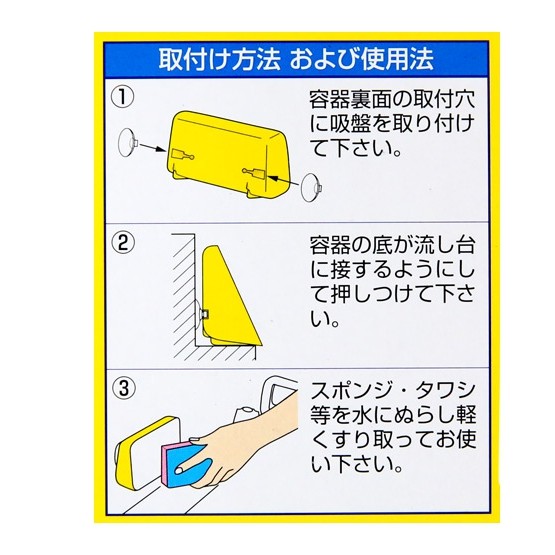 取付け方法 および使用法

①

容器裏面の取付穴に吸盤を取り付けて下さい。

②

容器の底が流し台に接するようにして押しつけて下さい。

③

スポンジ・タワシ等を水にぬらし軽くすり取ってお使い下さい。