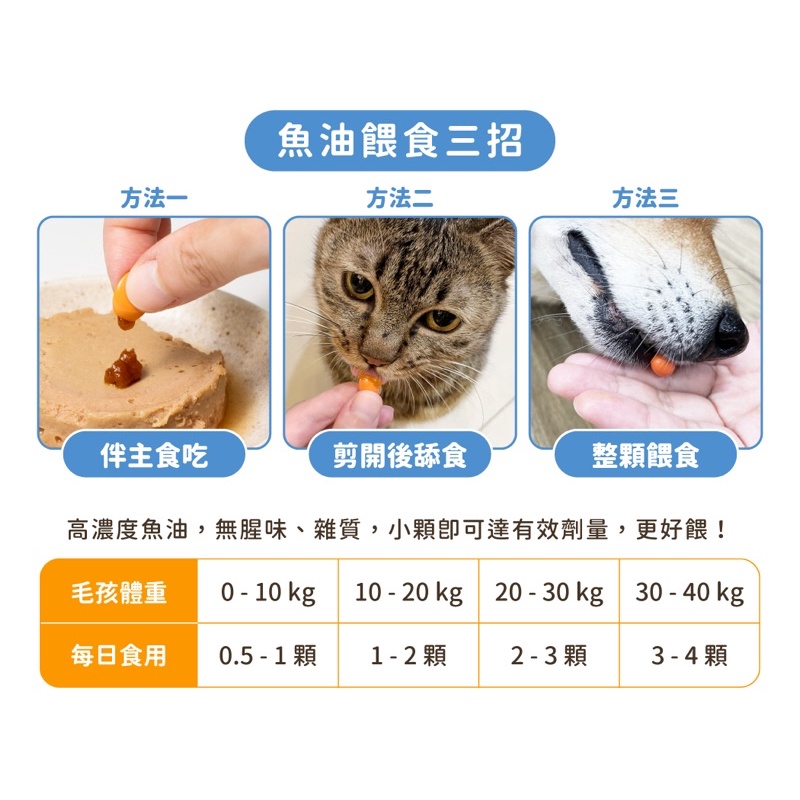 魚油餵食三招

方法一

伴主食吃

方法二

剪開後舔食

方法三

整顆餵食

高濃度魚油，無腥味、雜質，小顆即可達有效劑量，更好餵！

| 毛孩體重 | 0 - 10 kg | 10 - 20 kg | 20 - 30 kg | 30 - 40 kg |
|---|---|---|---|---|
| 每日食用 | 0.5 - 1 顆 | 1 - 2 顆 | 2 - 3 顆 | 3 - 4 顆 |