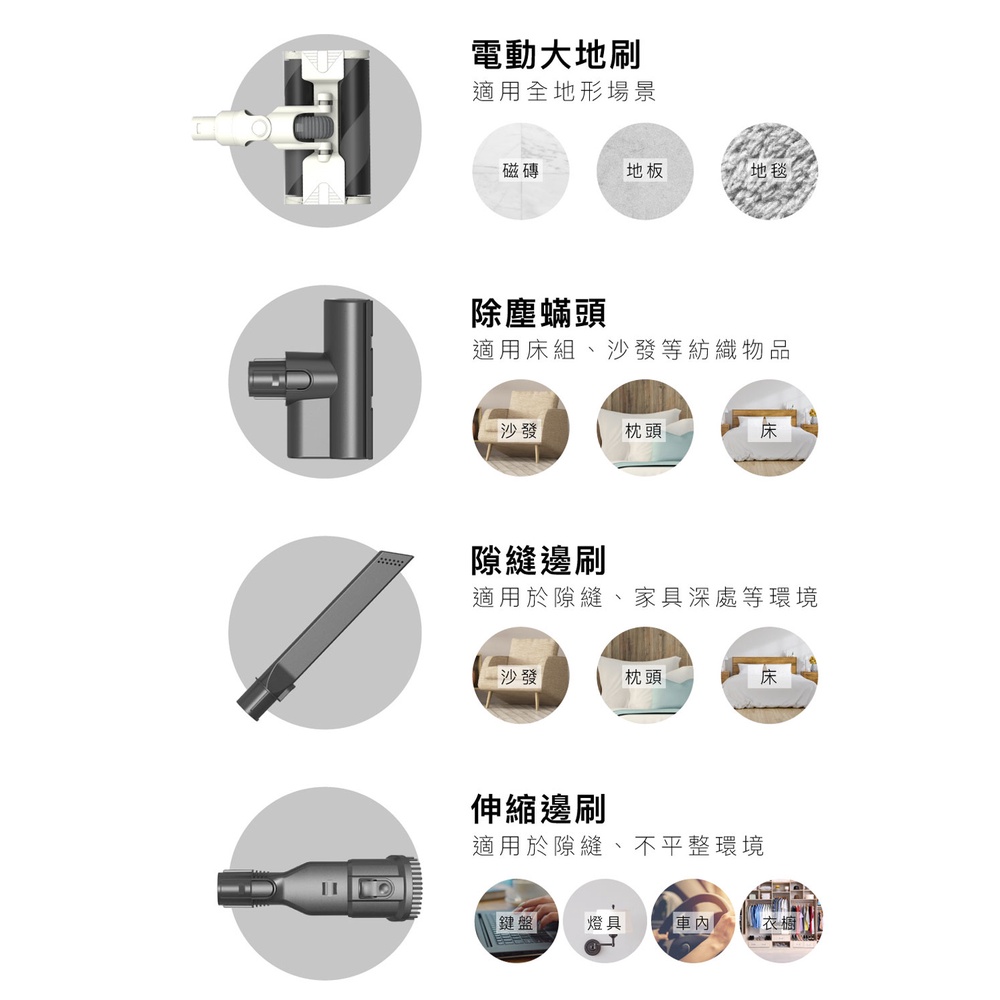 電動大地刷
適用全地形場景

磁磚
地板
地毯

除塵蟎頭
適用床組、沙發等紡織物品

沙發
枕頭
床

隙縫邊刷
適用於隙縫、家具深處等環境

沙發
枕頭
床

伸縮邊刷
適用於隙縫、不平整環境

鍵盤
燈具
車內
衣櫥