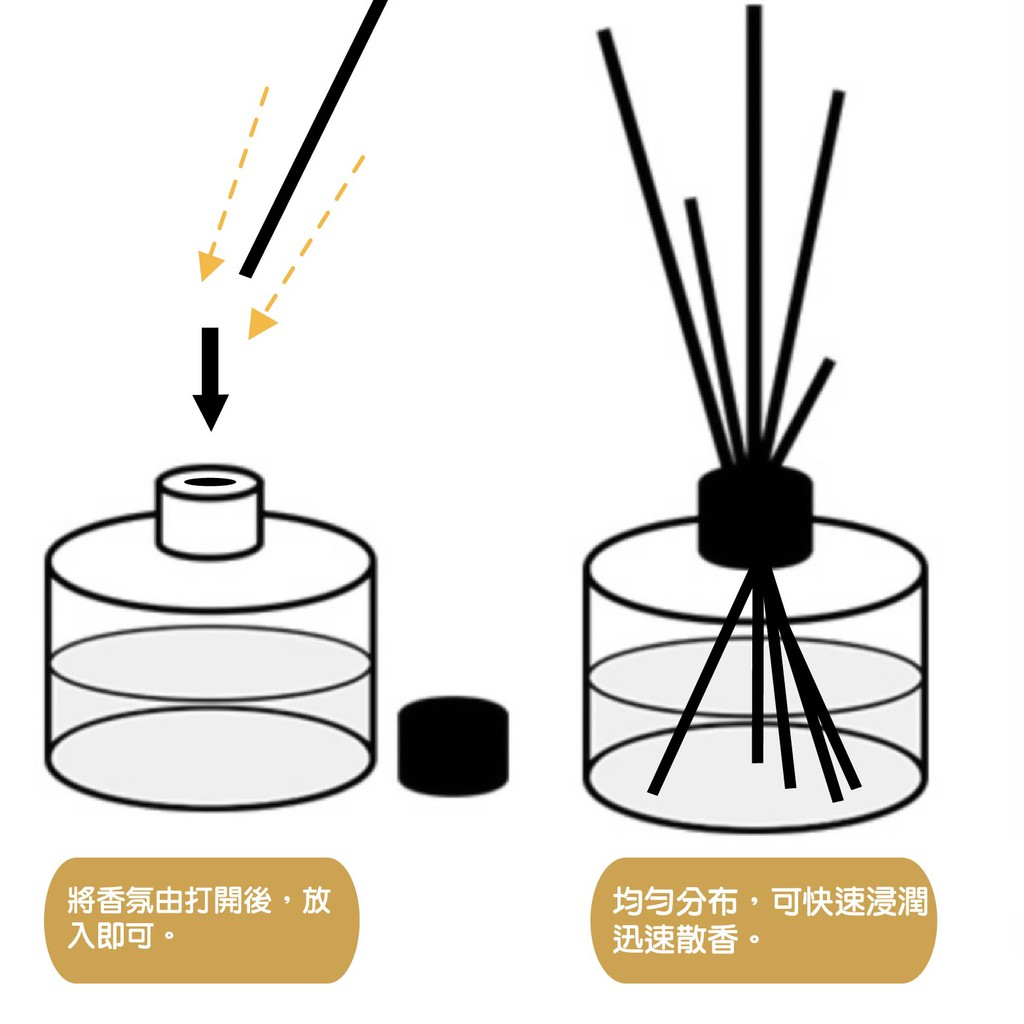 將香氛由打開後，放入即可。

均勻分布，可快速浸潤迅速散香。