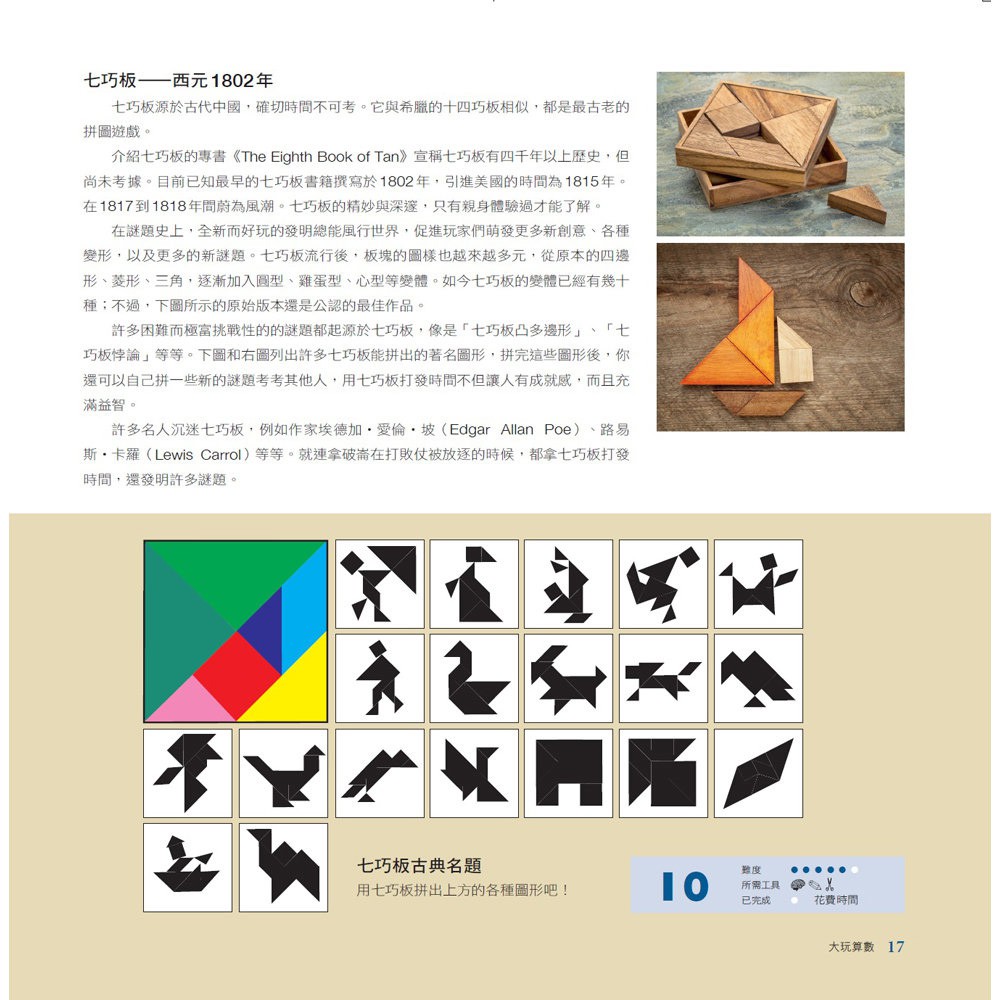 七巧板——西元1802年

七巧板源於古代中國，確切時間不可考。它與希臘的十四巧板相似，都是最古老的拼圖遊戲。

介紹七巧板的專書《The Eighth Book of Tan》宣稱七巧板有四千年以上歷史，但尚未考據。目前已知最早的七巧板書籍撰寫於1802年，引進美國的時間為1815年。在1817到1818年間蔚為風潮。七巧板的精妙與深邃，只有親身體驗過才能了解。

在謎題史上，全新而好玩的發明總能風行世界，促進玩家們萌發更多新創意、各種變形，以及更多的新謎題。七巧板流行後，板塊的圖樣也越來越多元，從原本的四邊形、菱形、三角，逐漸加入圓型、雞蛋型、心型等變體。如今七巧板的變體已經有幾十種；不過，下圖所示的原始版本還是公認的最佳作品。

許多困難而極富挑戰性的的謎題都起源於七巧板，像是「七巧板凸多邊形」、「七巧板悖論」等等。下圖和右圖列出許多七巧板能拼出的著名圖形，拼完這些圖形後，你還可以自己拼一些新的謎題考考其他人，用七巧板打發時間不但讓人有成就感，而且充滿益智。

許多名人沉迷七巧板，例如作家埃德加・愛倫・坡（Edgar Allan Poe）、路易斯・卡羅（Lewis Carrol）等等。就連拿破崙在打敗仗被放逐的時候，都拿七巧板打發時間，還發明許多謎題。

七巧板古典名題
用七巧板拼出上方的各種圖形吧！

10
難度
所需工具
已完成
花費時間

大玩算數 17