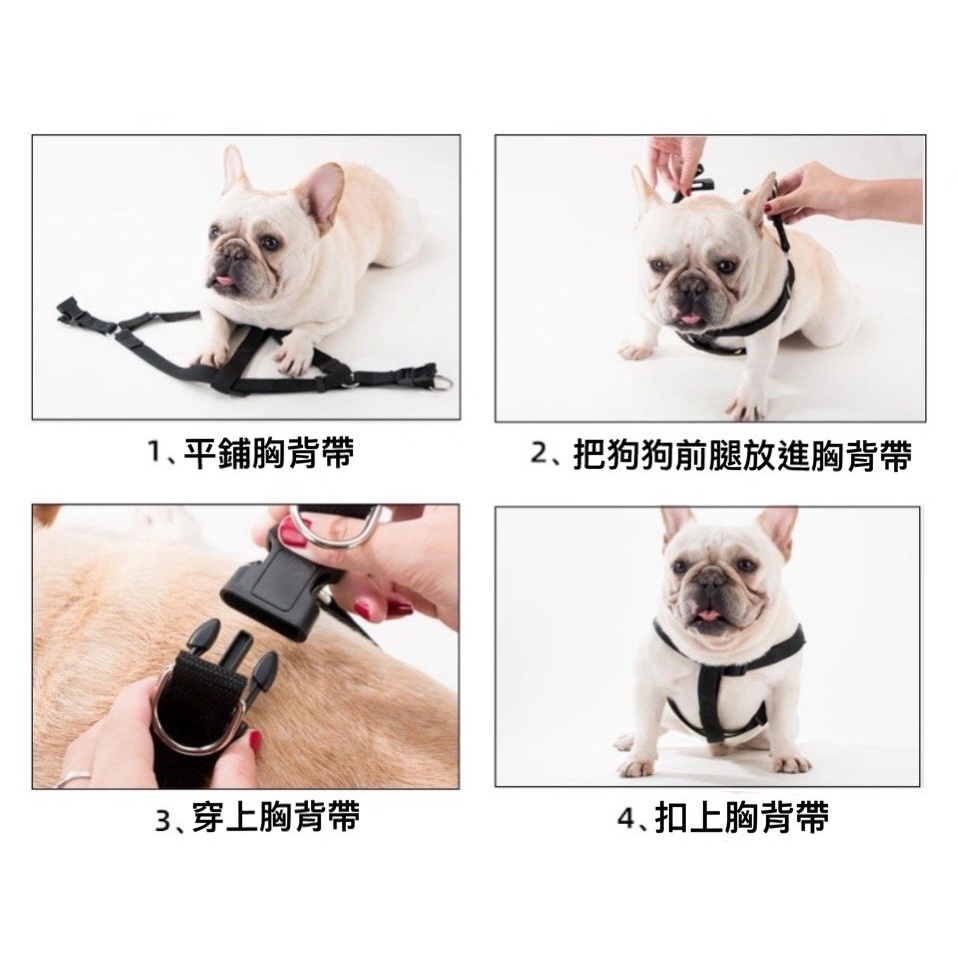 1、平鋪胸背帶

2、把狗狗前腿放進胸背帶

3、穿上胸背帶

4、扣上胸背帶