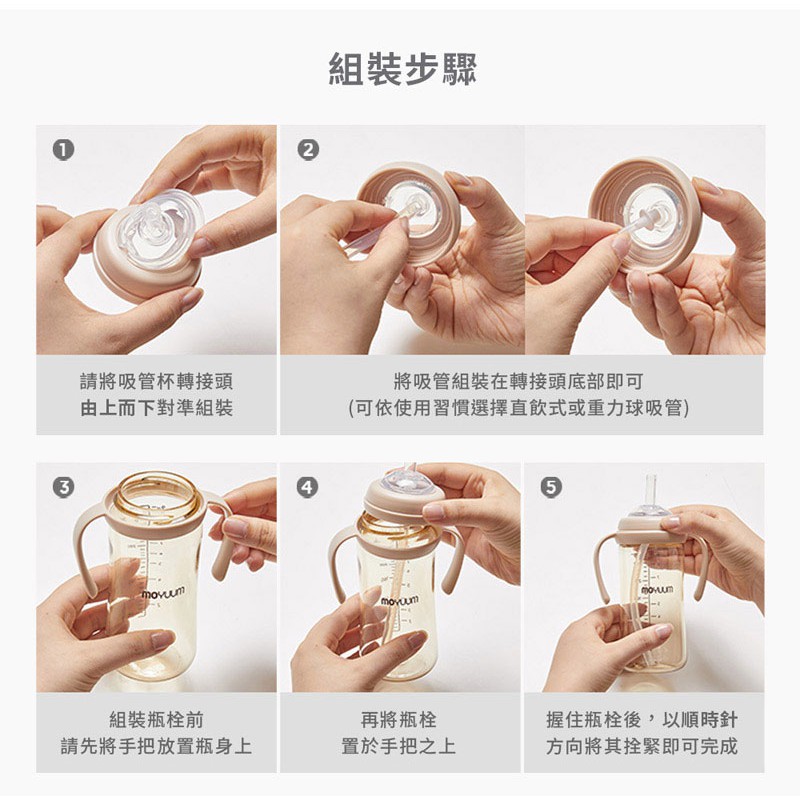 組裝步驟

1

請將吸管杯轉接頭
由上而下對準組裝

2

將吸管組裝在轉接頭底部即可
(可依使用習慣選擇直飲式或重力球吸管)

3

moyuum

組裝瓶栓前
請先將手把放置瓶身上

4

moyuum

再將瓶栓
置於手把之上

5

moyuum

握住瓶栓後，以順時針
方向將其拴緊即可完成