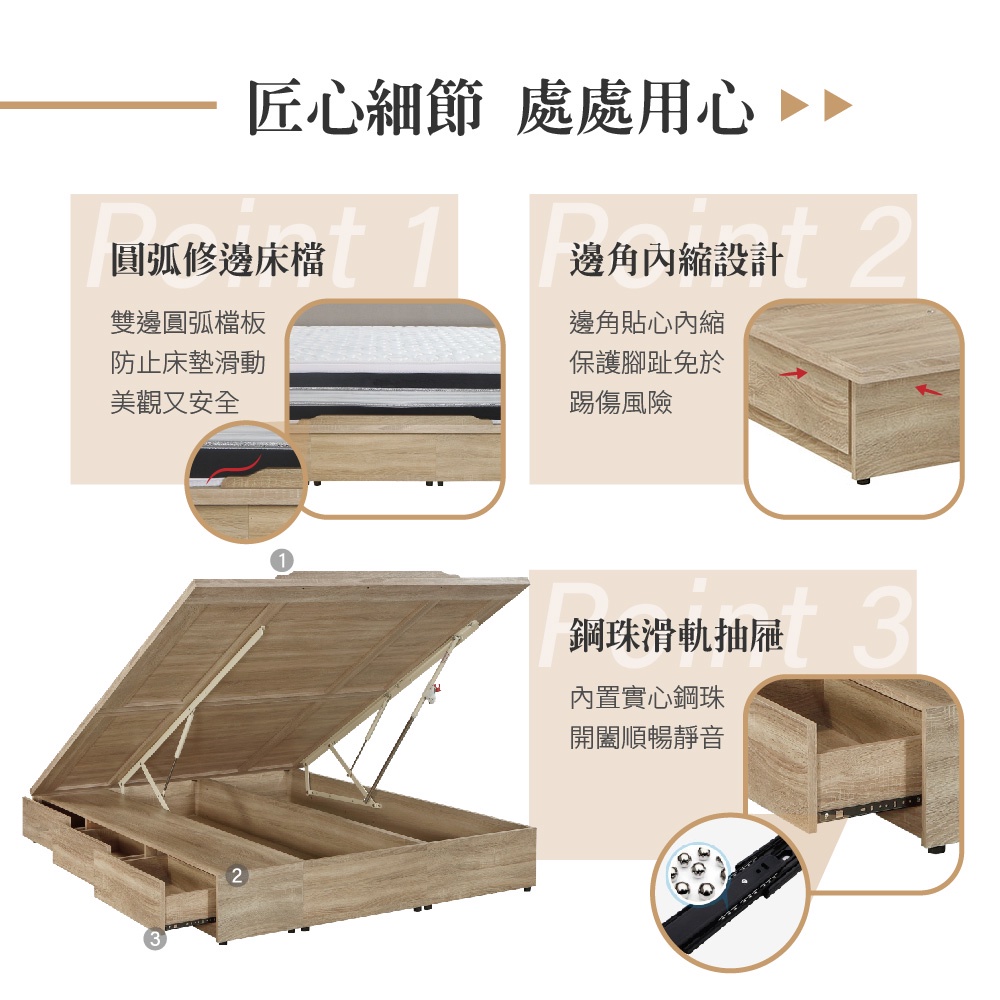 匠心細節 處處用心

Point 1
圓弧修邊床檔
雙邊圓弧檔板
防止床墊滑動
美觀又安全

Point 2
邊角內縮設計
邊角貼心內縮
保護腳趾免於
踢傷風險

1
2
3

Point 3
鋼珠滑軌抽屜
內置實心鋼珠
開闔順暢靜音