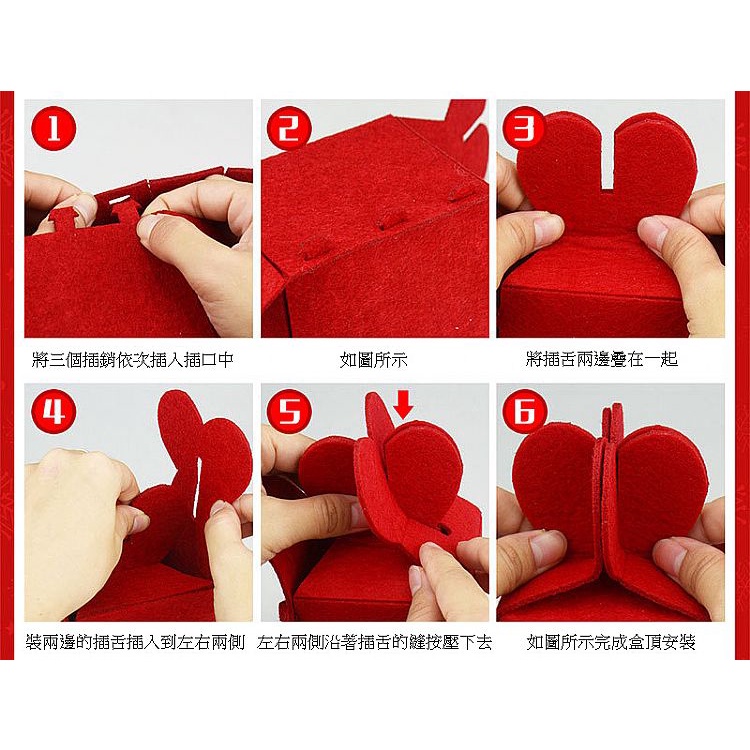 1
將三個插銷依次插入插口中

2
如圖所示

3
將插舌兩邊疊在一起

4
裝兩邊的插舌插入到左右兩側

5
左右兩側沿著插舌的縫按壓下去

6
如圖所示完成盒頂安裝