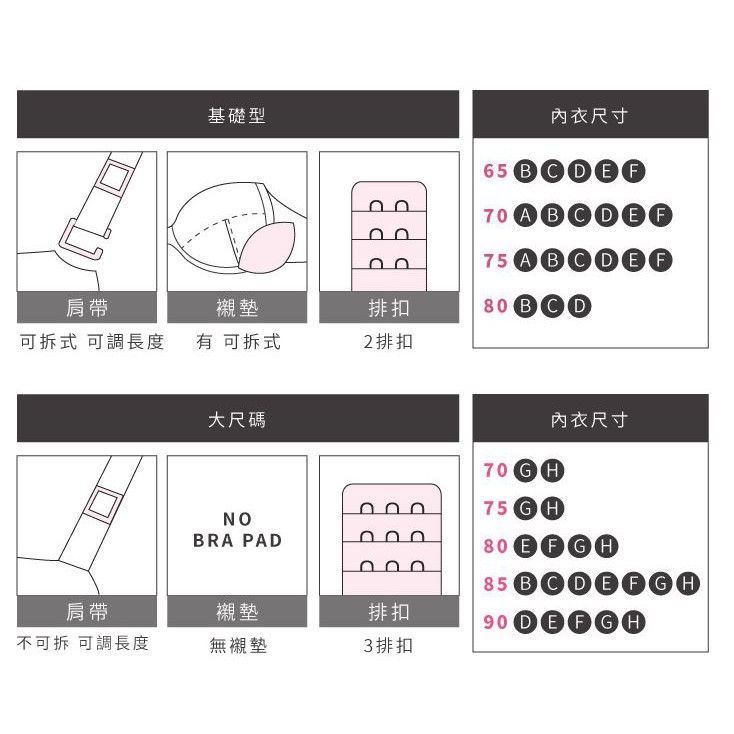 基礎型

肩帶
可拆式 可調長度

襯墊
有 可拆式

排扣
2排扣

內衣尺寸

65 B C D E F
70 A B C D E F
75 A B C D E F
80 B C D

大尺碼

肩帶
不可拆 可調長度

NO
BRA PAD

襯墊
無襯墊

排扣
3排扣

內衣尺寸

70 G H
75 G H
80 E F G H
85 B C D E F G H
90 D E F G H