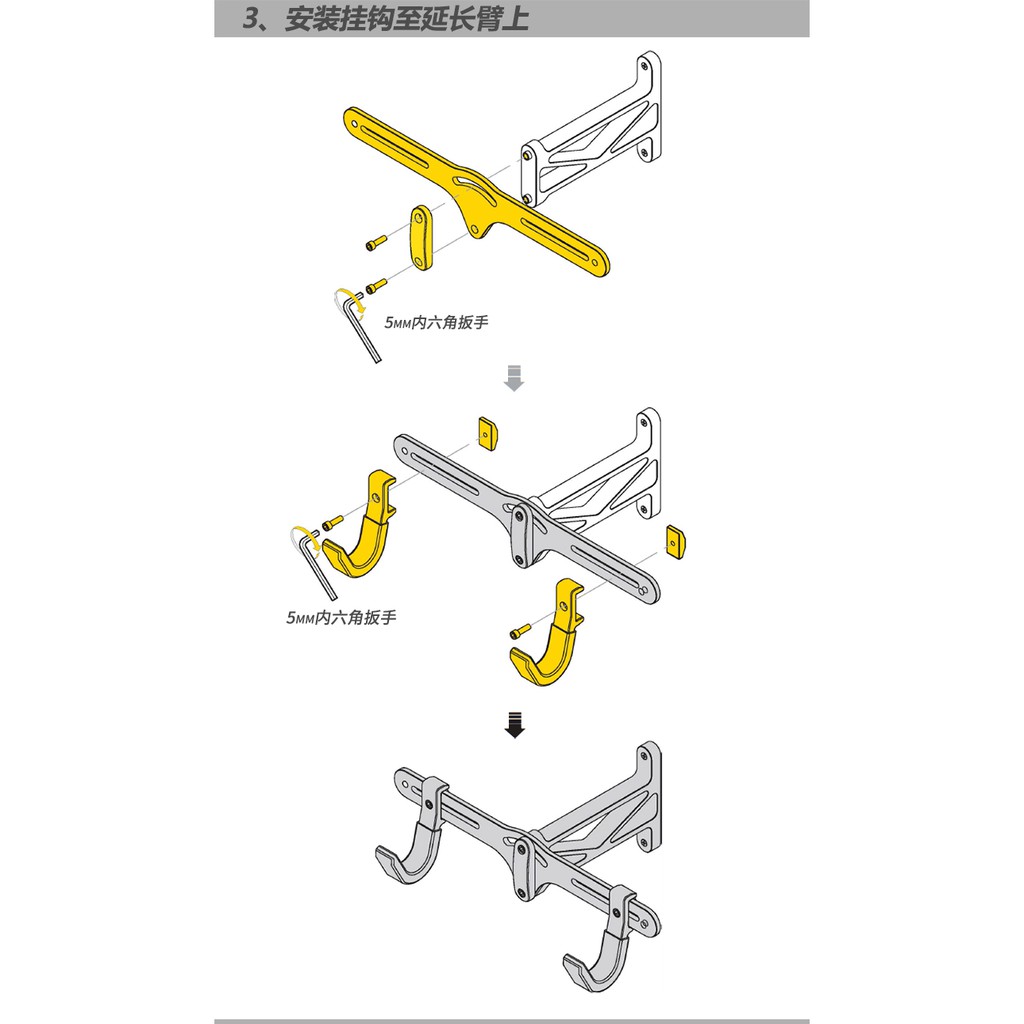 3、安装挂钩至延长臂上

5MM内六角扳手

5MM内六角扳手