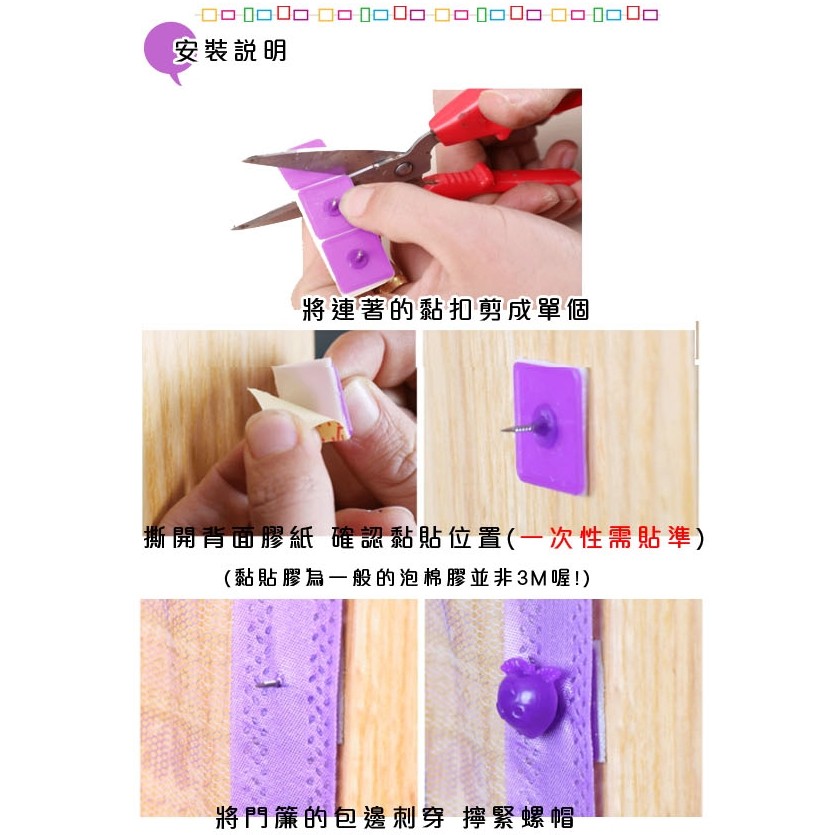 安裝說明

將連著的黏扣剪成單個

撕開背面膠紙 確認黏貼位置(一次性需貼準)

(黏貼膠為一般的泡棉膠並非3M喔!)

將門簾的包邊刺穿 擰緊螺帽