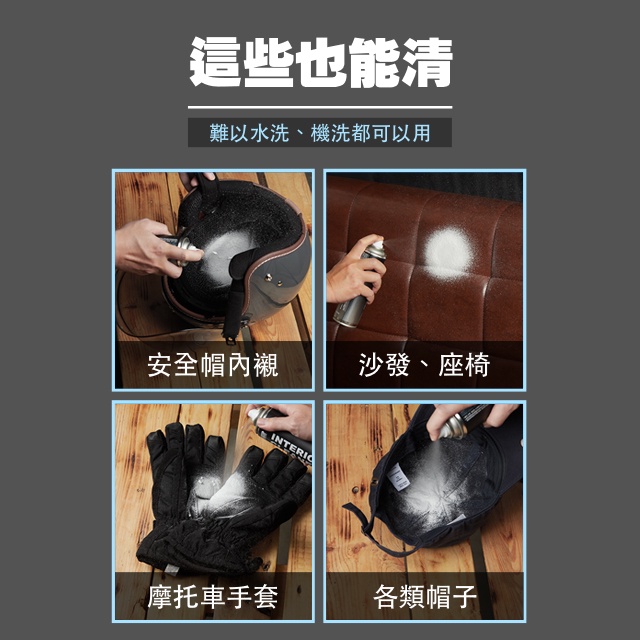 這些也能清

難以水洗、機洗都可以用

安全帽內襯

沙發、座椅

INTERIO

摩托車手套

各類帽子