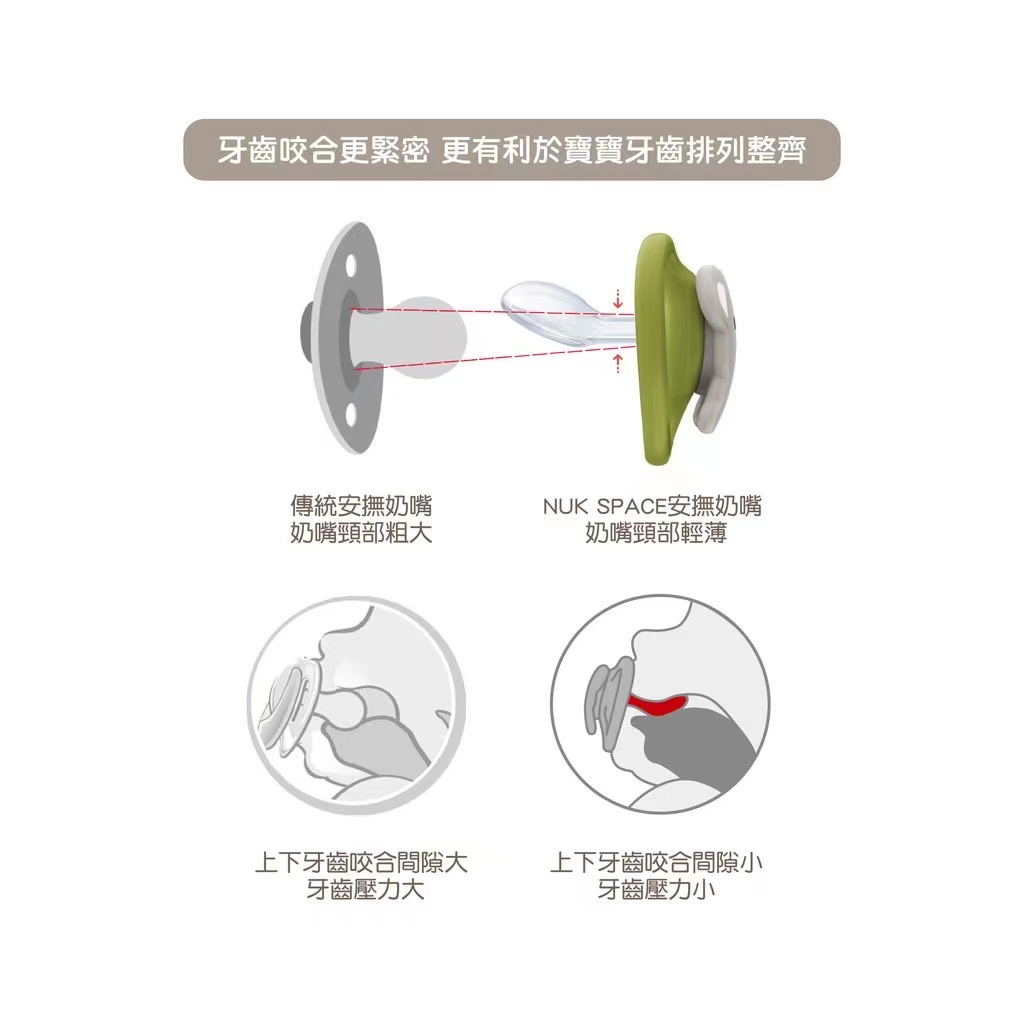 牙齒咬合更緊密 更有利於寶寶牙齒排列整齊

傳統安撫奶嘴
奶嘴頸部粗大

NUK SPACE安撫奶嘴
奶嘴頸部輕薄

上下牙齒咬合間隙大
牙齒壓力大

上下牙齒咬合間隙小
牙齒壓力小