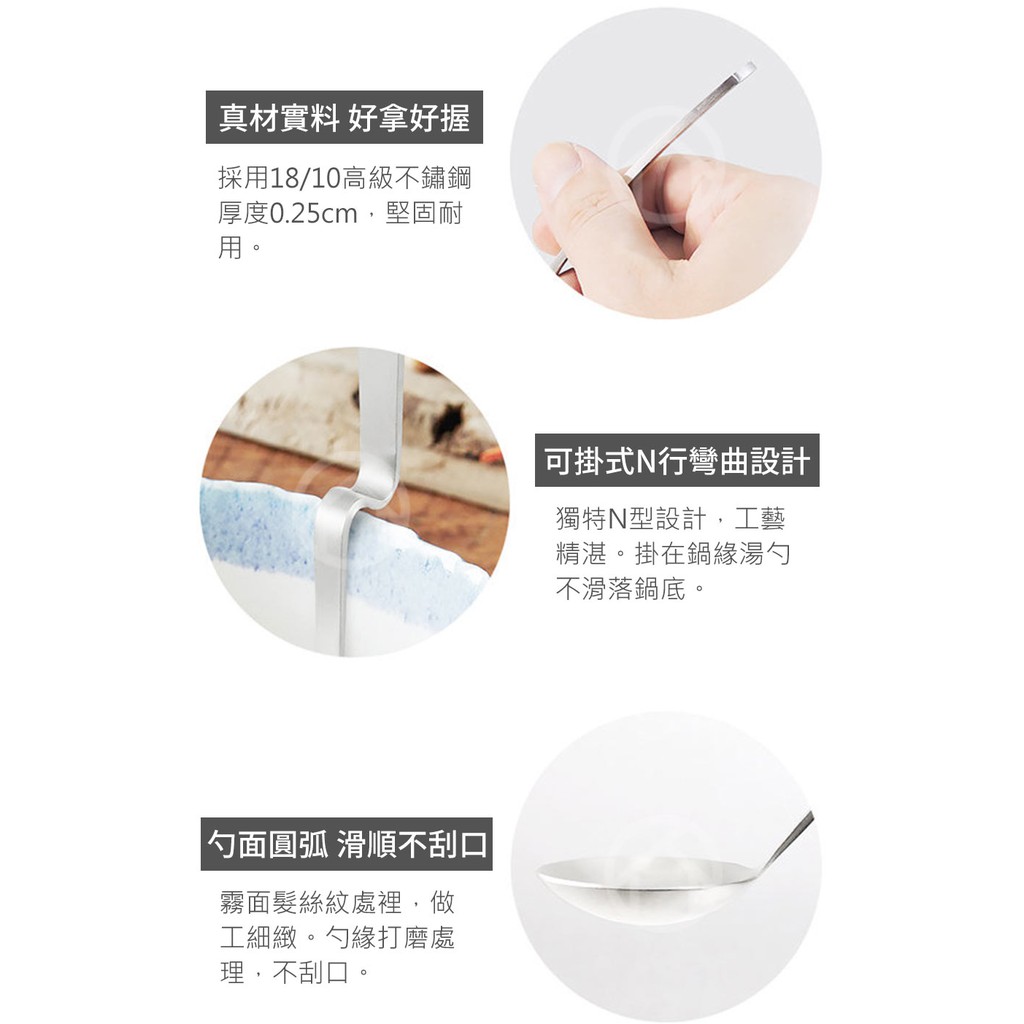 真材實料 好拿好握

採用18/10高級不鏽鋼厚度0.25cm，堅固耐用。

可掛式N行彎曲設計

獨特N型設計，工藝精湛。掛在鍋緣湯勺不滑落鍋底。

勺面圓弧 滑順不刮口

霧面髮絲紋處裡，做工細緻。勺緣打磨處理，不刮口。