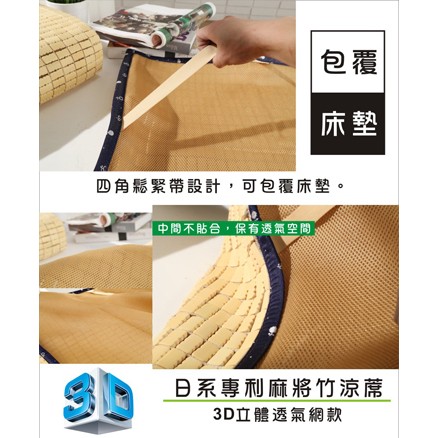 包覆

床墊

四角鬆緊帶設計，可包覆床墊。

中間不貼合，保有透氣空間

3D

日系專利麻將竹涼蓆

3D立體透氣網款